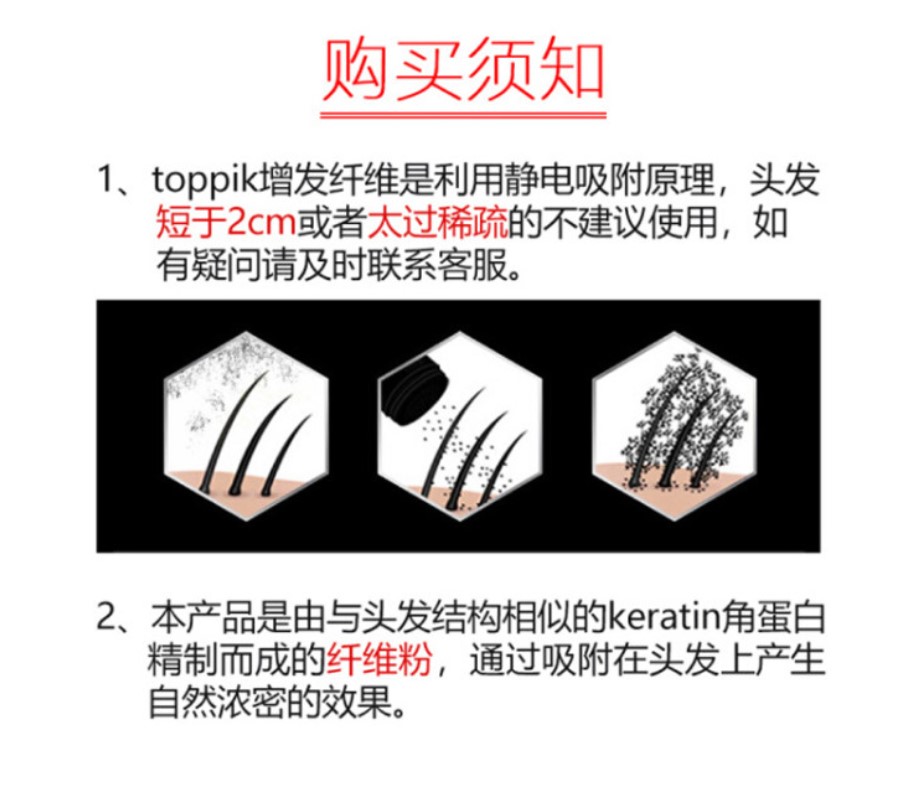 购买须知

1、toppik增发纤维是利用静电吸附原理，头发短于2cm或者太过稀疏的不建议使用，如有疑问请及时联系客服。

2、本产品是由与头发结构相似的keratin角蛋白精制而成的纤维粉，通过吸附在头发上产生自然浓密的效果。