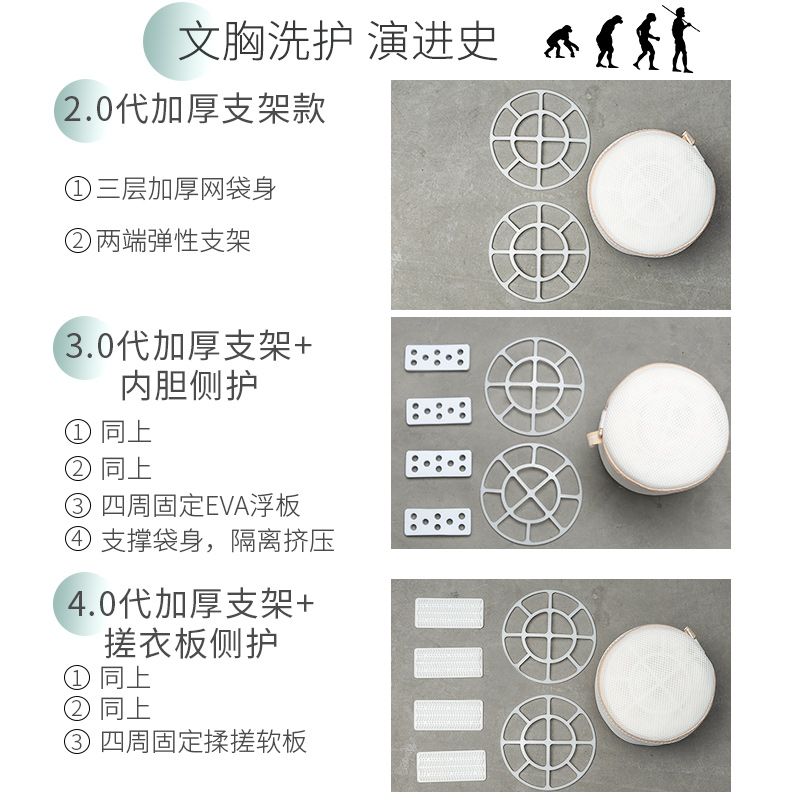 文胸洗护 演进史

2.0代加厚支架款

① 三层加厚网袋身

② 两端弹性支架

3.0代加厚支架+内胆侧护

① 同上
② 同上
③ 四周固定EVA浮板
④ 支撑袋身，隔离挤压

4.0代加厚支架+搓衣板侧护

① 同上
② 同上
③ 四周固定揉搓软板