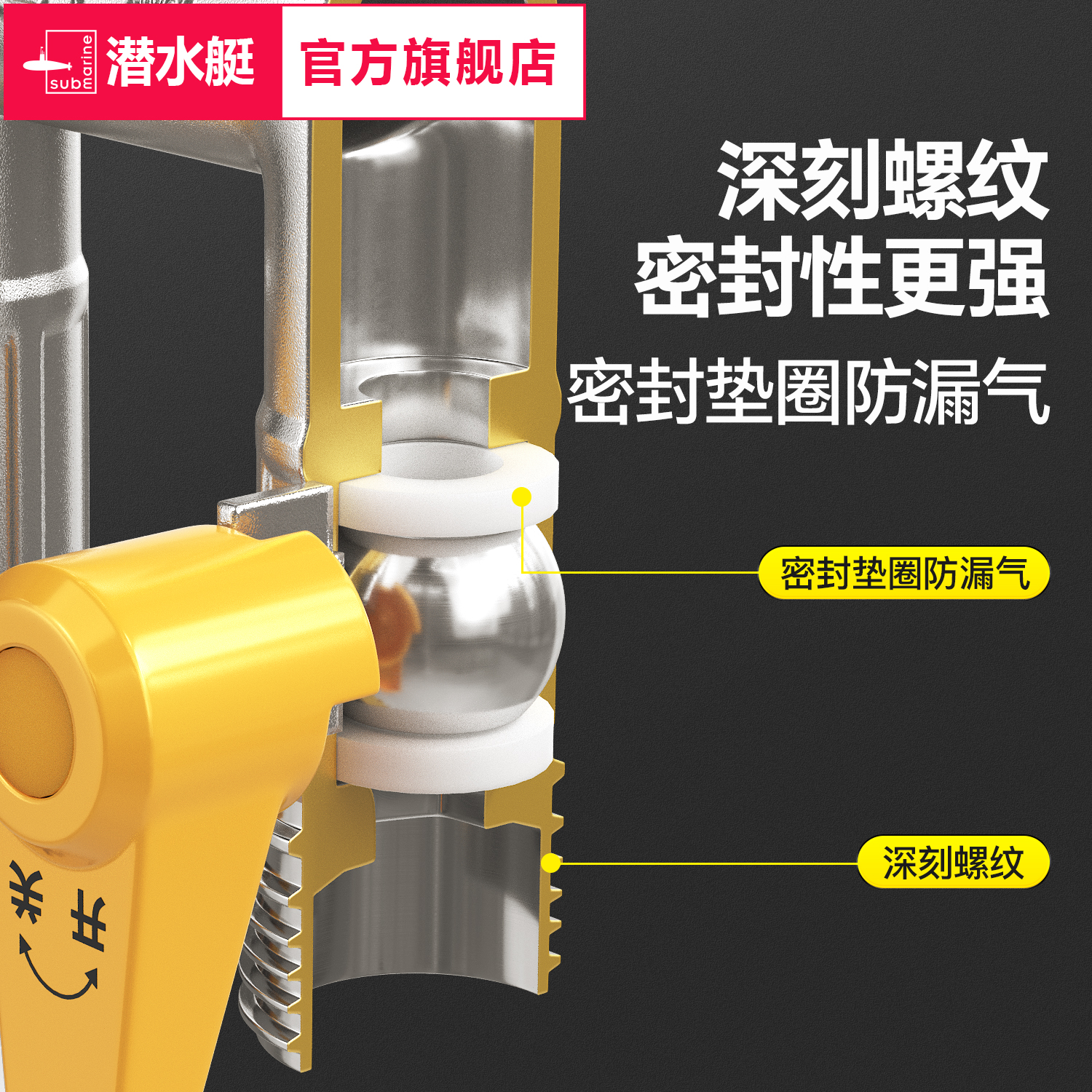 submarine 潜水艇 官方旗舰店

深刻螺纹
密封性更强
密封垫圈防漏气

密封垫圈防漏气

深刻螺纹

关 开