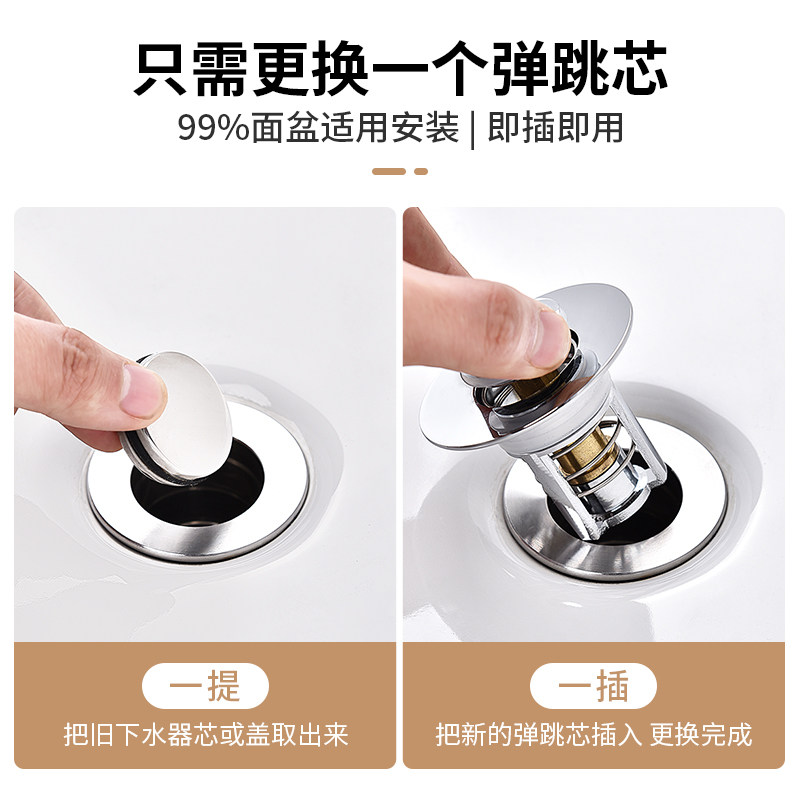 只需更换一个弹跳芯
99%面盆适用安装 | 即插即用

一提
把旧下水器芯或盖取出来

一插
把新的弹跳芯插入 更换完成