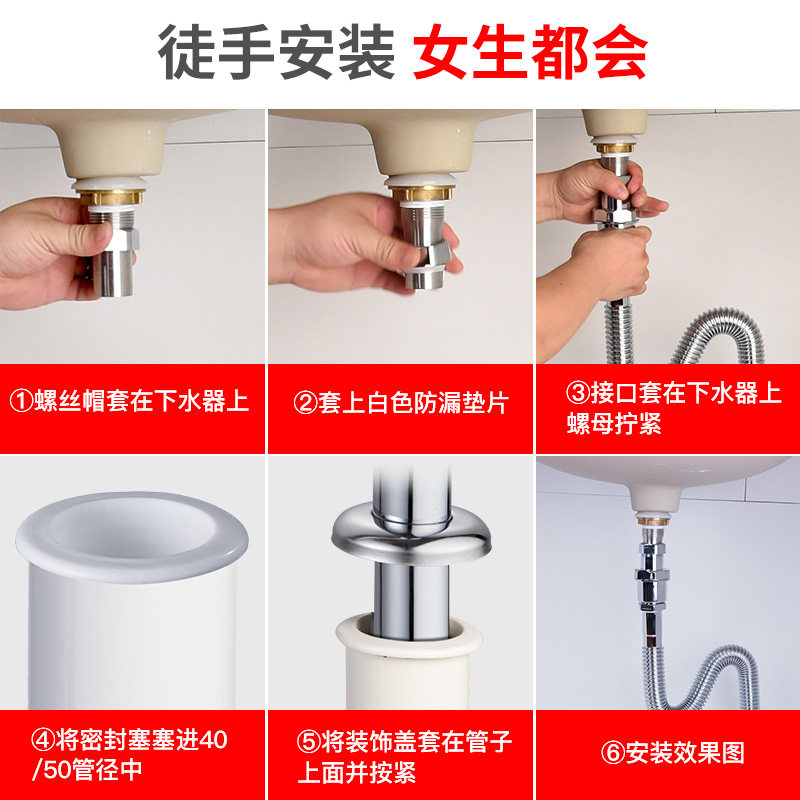 徒手安装 女生都会

①螺丝帽套在下水器上

②套上白色防漏垫片

③接口套在下水器上螺母拧紧

④将密封塞塞进40/50管径中

⑤将装饰盖套在管子上面并按紧

⑥安装效果图