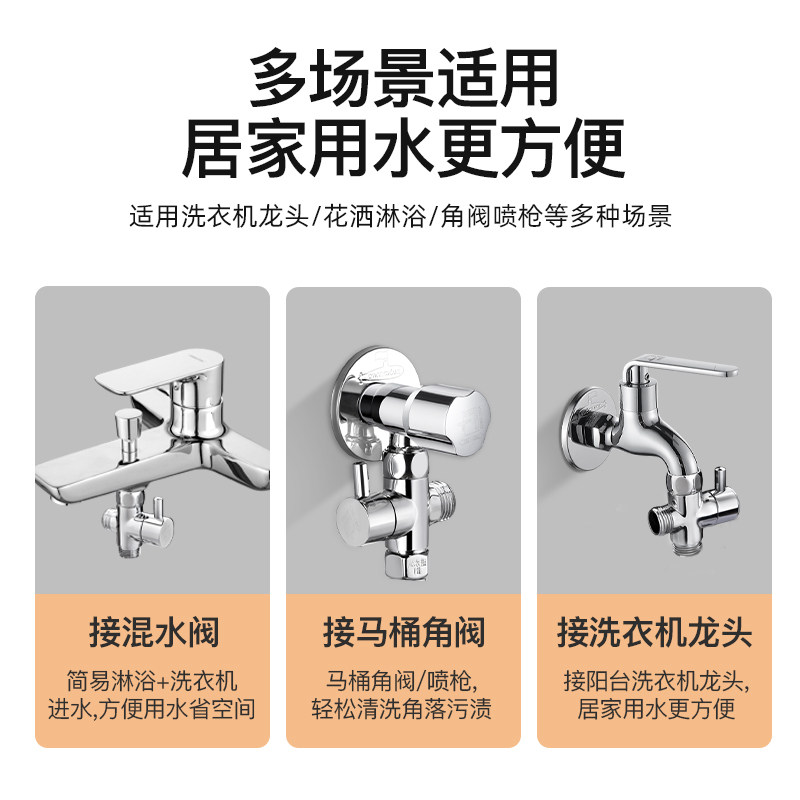 多场景适用
居家用水更方便

适用洗衣机龙头/花洒淋浴/角阀喷枪等多种场景

接混水阀

简易淋浴+洗衣机进水,方便用水省空间

接马桶角阀

马桶角阀/喷枪,轻松清洗角落污渍

接洗衣机龙头

接阳台洗衣机龙头,居家用水更方便