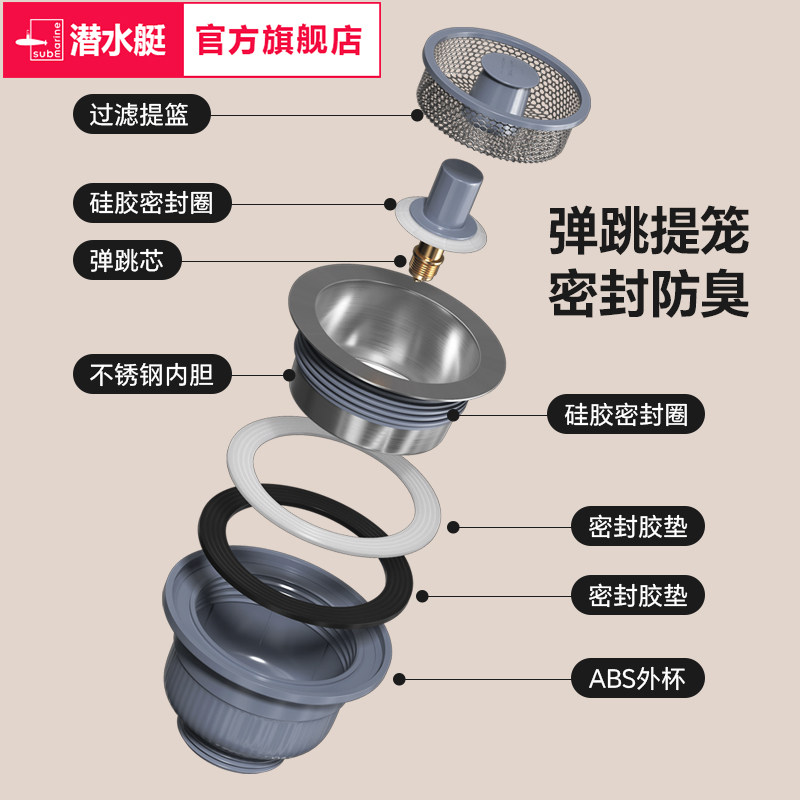 submarine 潜水艇 官方旗舰店

过滤提篮

硅胶密封圈

弹跳芯

弹跳提笼
密封防臭

不锈钢内胆

硅胶密封圈

密封胶垫

密封胶垫

ABS外杯