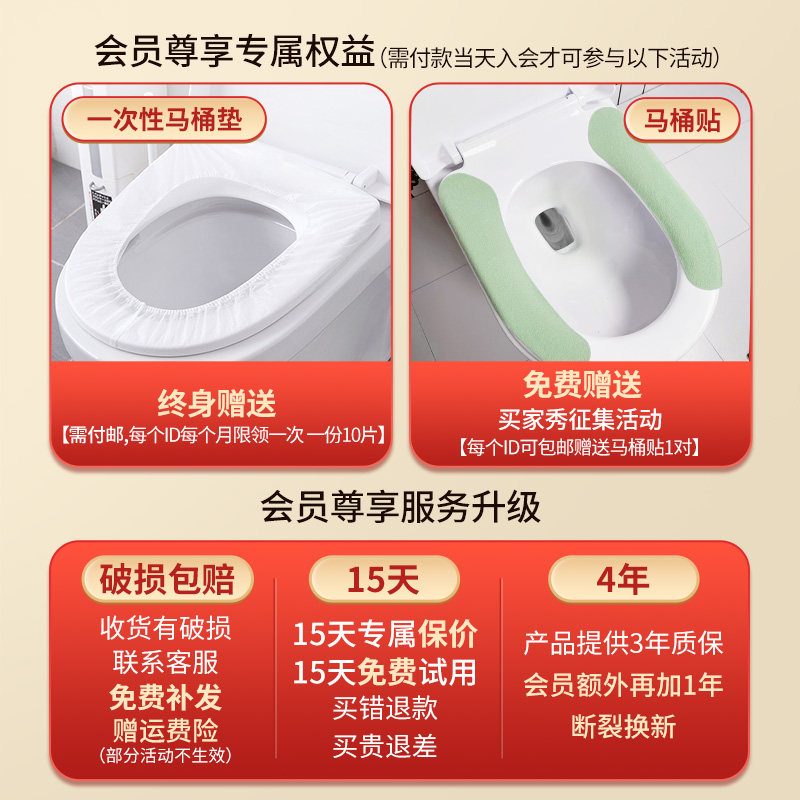 会员尊享专属权益(需付款当天入会才可参与以下活动)

一次性马桶垫

终身赠送
【需付邮,每个ID每个月限领一次 一份10片】

马桶贴

免费赠送
买家秀征集活动
【每个ID可包邮赠送马桶贴1对】

会员尊享服务升级

破损包赔

收货有破损
联系客服
免费补发
赠运费险
(部分活动不生效)

15天

15天专属保价
15天免费试用
买错退款
买贵退差

4年

产品提供3年质保
会员额外再加1年
断裂换新