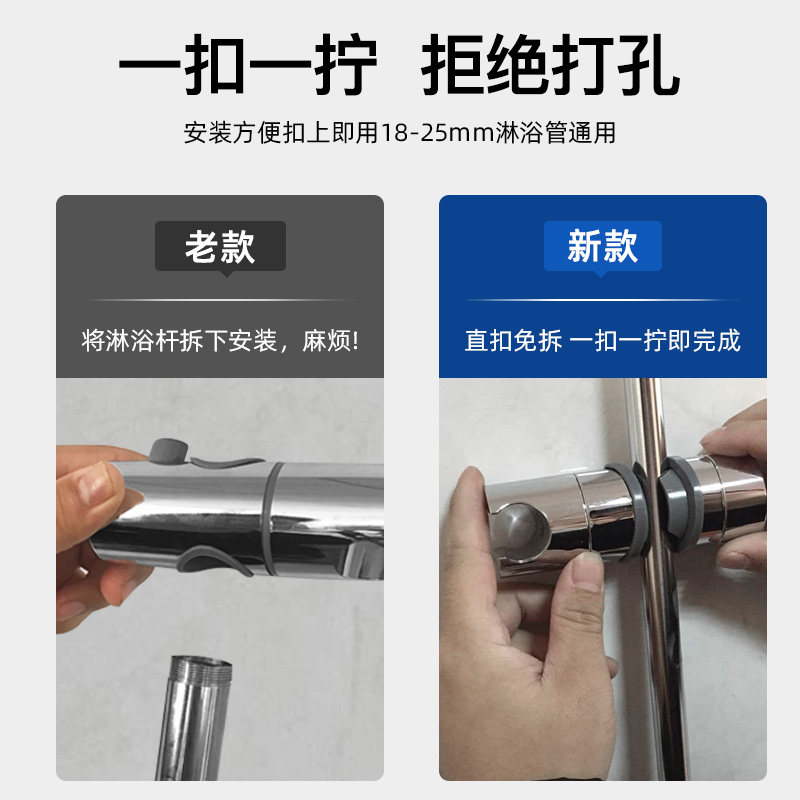 一扣一拧 拒绝打孔

安装方便扣上即用18-25mm淋浴管通用

老款

将淋浴杆拆下安装，麻烦!

新款

直扣免拆 一扣一拧即完成