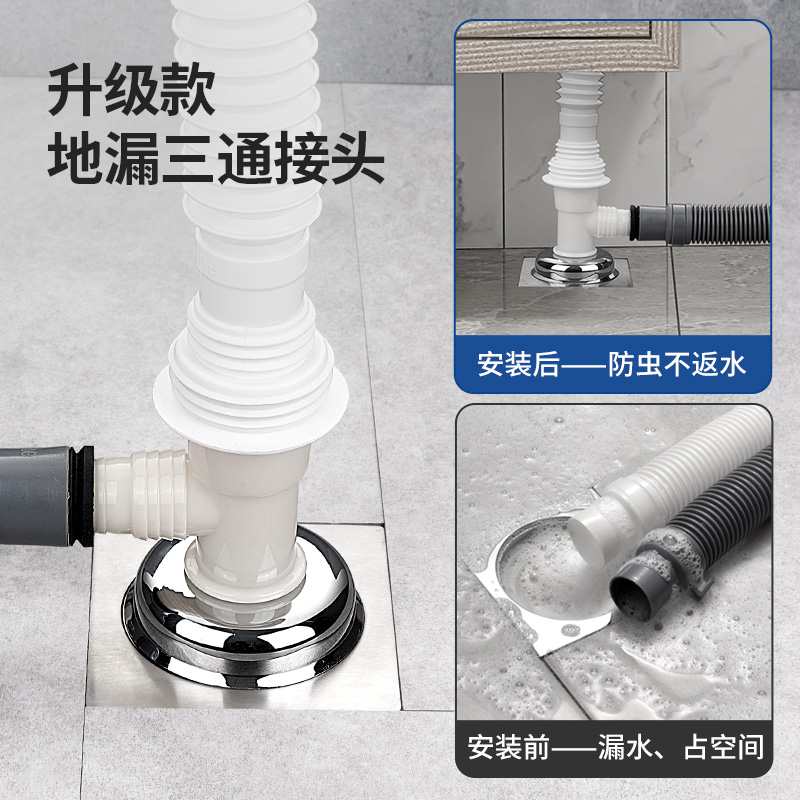 升级款
地漏三通接头

安装后——防虫不返水

安装前——漏水、占空间