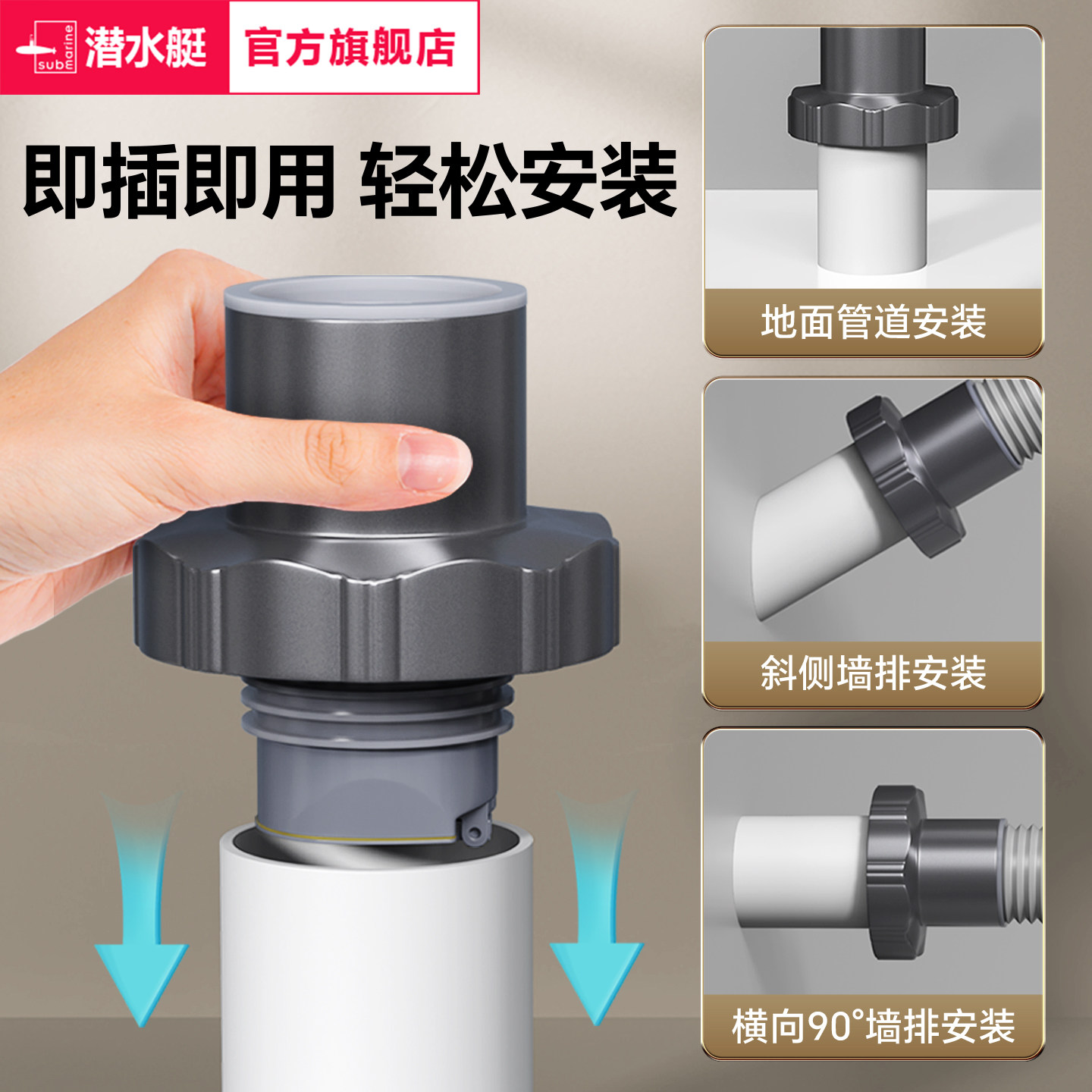 submarine 潜水艇 官方旗舰店

即插即用 轻松安装

地面管道安装

斜侧墙排安装

横向90°墙排安装