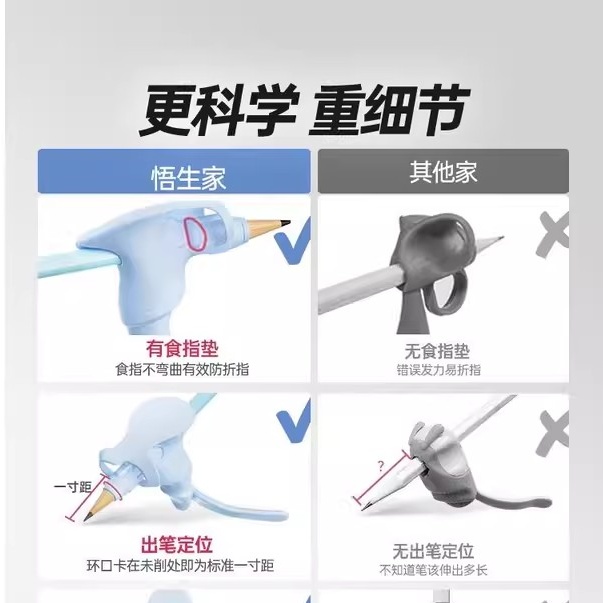 更科学 重细节

悟生家

有食指垫
食指不弯曲有效防折指

一寸距

出笔定位
环口卡在未削处即为标准一寸距

其他家

无食指垫
错误发力易折指

?

无出笔定位
不知道笔该伸出多长