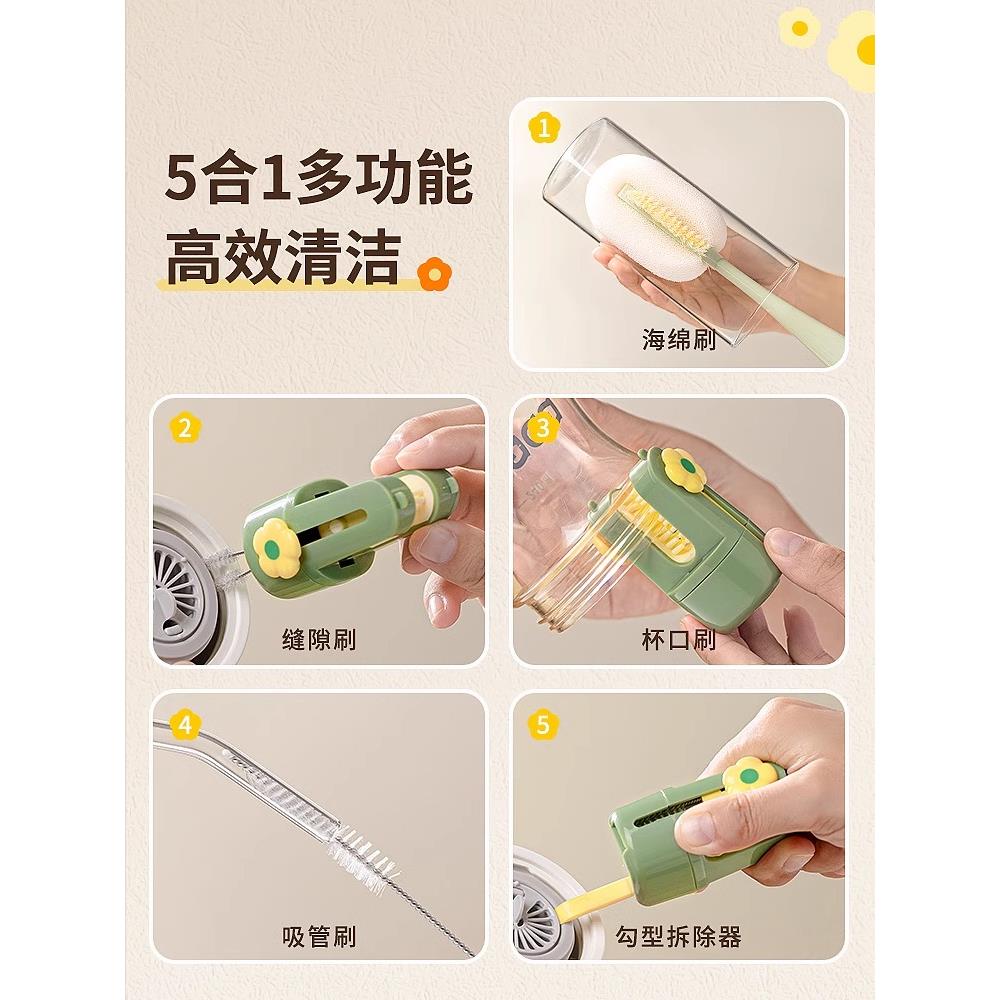 5合1多功能
高效清洁

1
海绵刷

2
缝隙刷

3
杯口刷

4
吸管刷

5
勾型拆除器