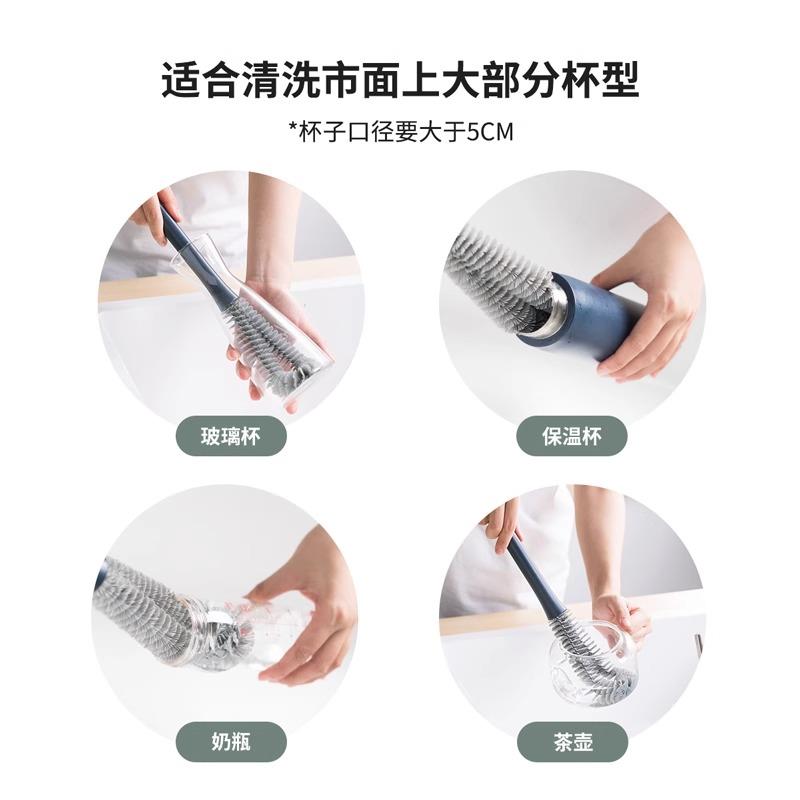 适合清洗市面上大部分杯型

*杯子口径要大于5CM

玻璃杯

保温杯

奶瓶

茶壶