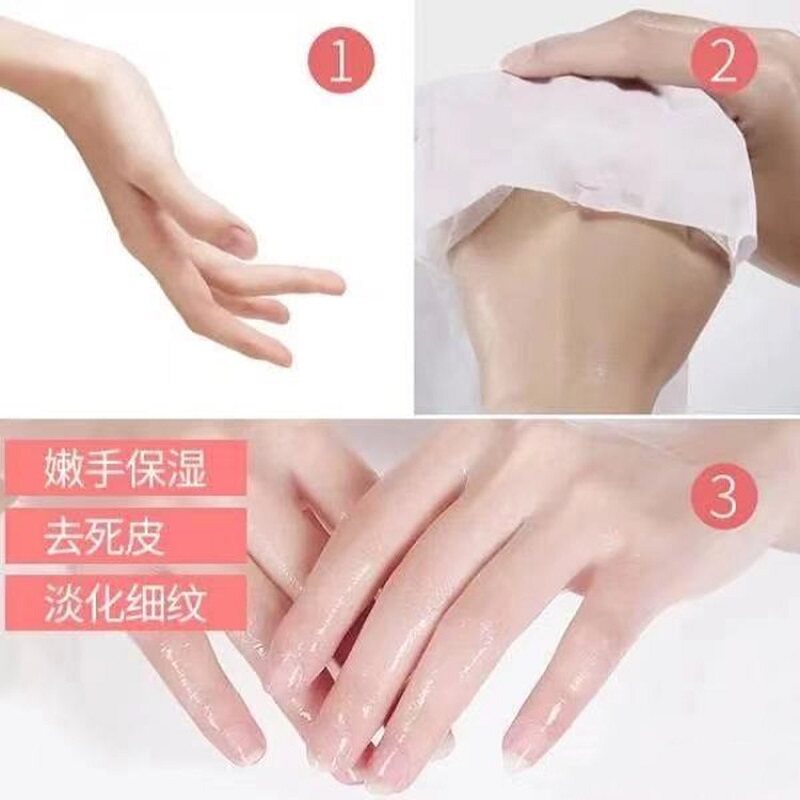 1

2

嫩手保湿

去死皮

淡化细纹

3