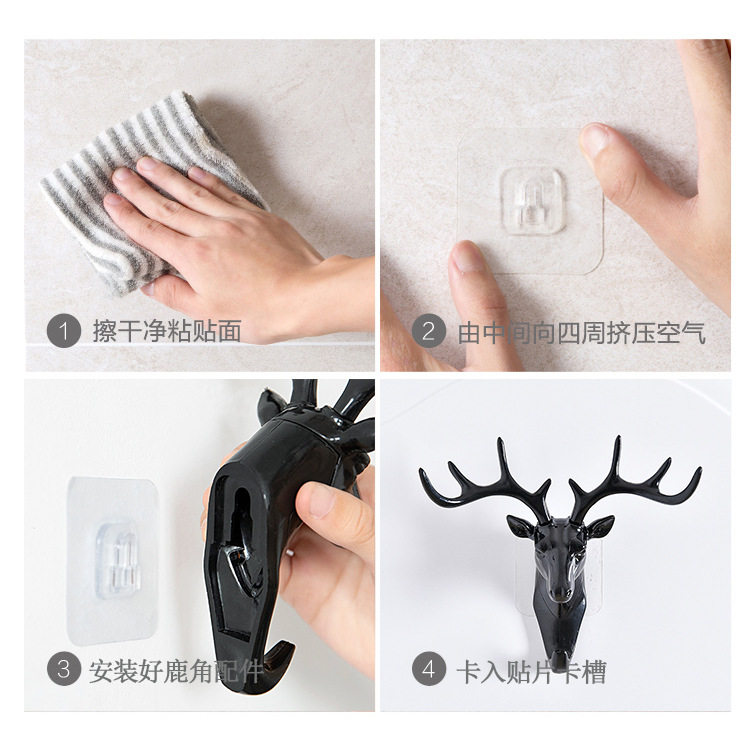 1 擦干净粘贴面

2 由中间向四周挤压空气

3 安装好鹿角配件

4 卡入贴片卡槽