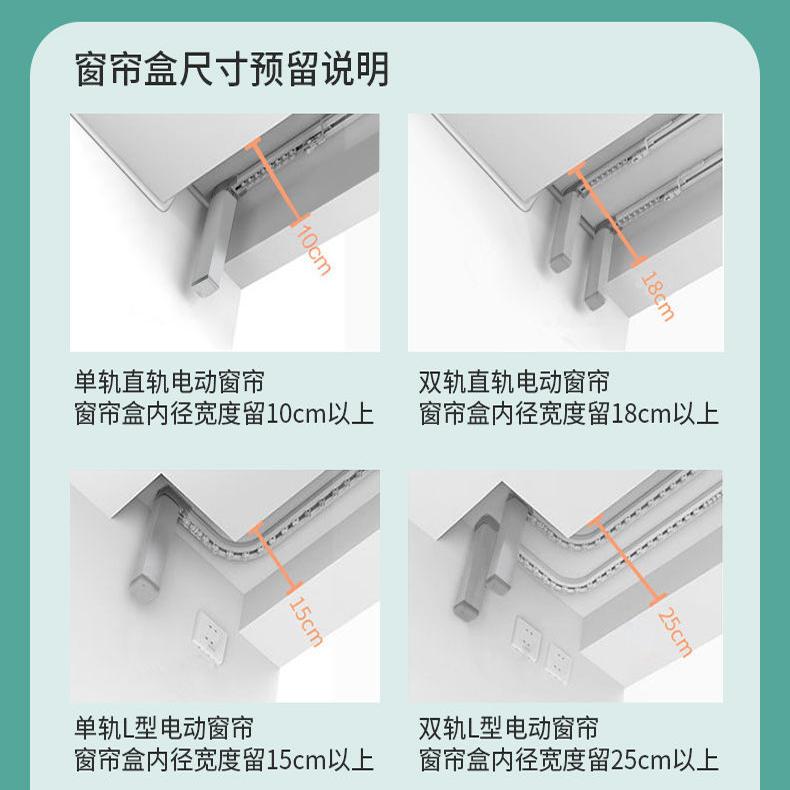 窗帘盒尺寸预留说明

10cm

单轨直轨电动窗帘
窗帘盒内径宽度留10cm以上

18cm

双轨直轨电动窗帘
窗帘盒内径宽度留18cm以上

15cm

单轨L型电动窗帘
窗帘盒内径宽度留15cm以上

25cm

双轨L型电动窗帘
窗帘盒内径宽度留25cm以上