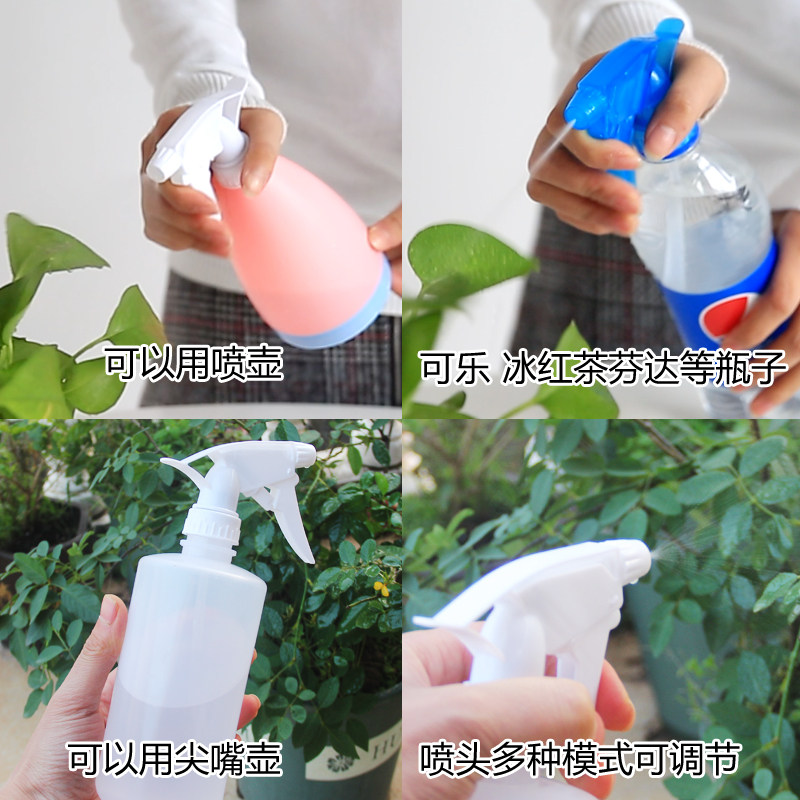 可以用喷壶

可乐 冰红茶芬达等瓶子

可以用尖嘴壶

喷头多种模式可调节