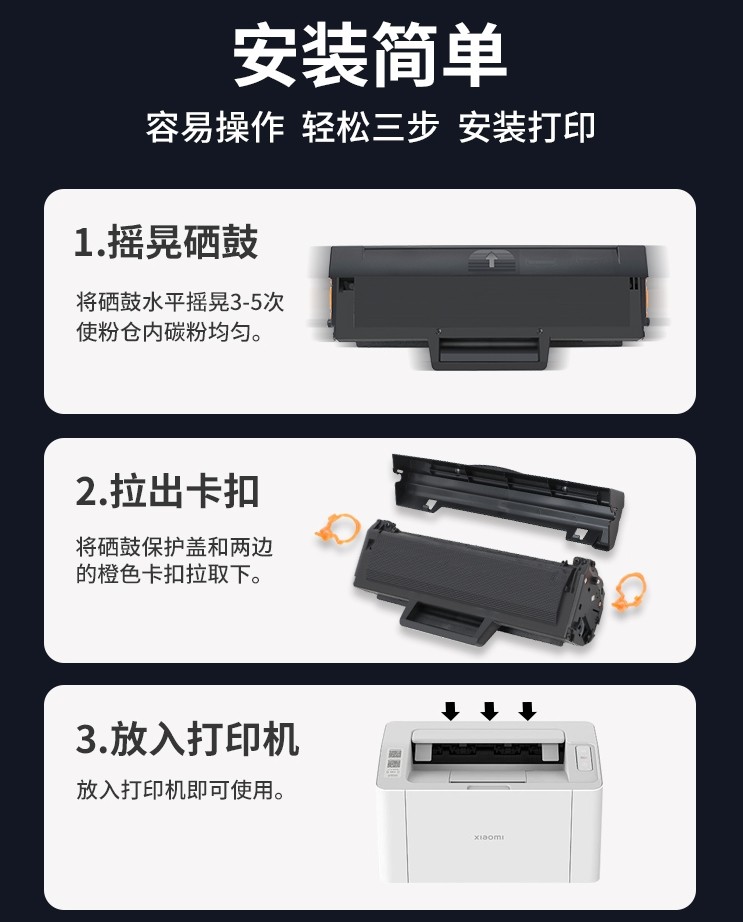 安装简单

容易操作 轻松三步 安装打印

1.摇晃硒鼓

将硒鼓水平摇晃3-5次使粉仓内碳粉均匀。

2.拉出卡扣

将硒鼓保护盖和两边的橙色卡扣拉取下。

3.放入打印机

放入打印机即可使用。

xiaomi