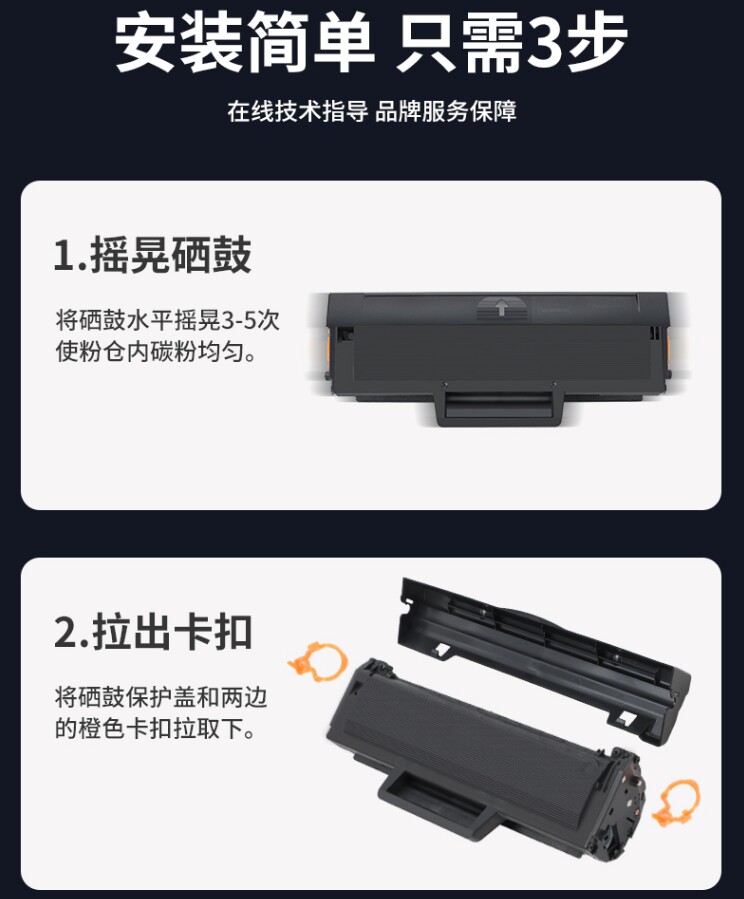 安装简单 只需3步

在线技术指导 品牌服务保障

1.摇晃硒鼓

将硒鼓水平摇晃3-5次使粉仓内碳粉均匀。

2.拉出卡扣

将硒鼓保护盖和两边的橙色卡扣拉取下。