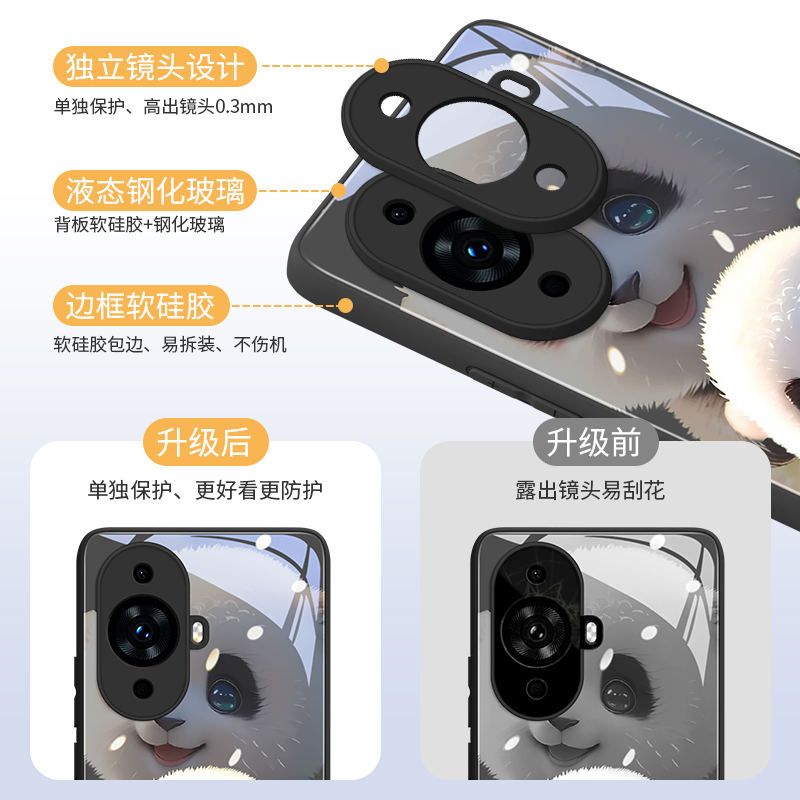 独立镜头设计
单独保护、高出镜头0.3mm

液态钢化玻璃
背板软硅胶+钢化玻璃

边框软硅胶
软硅胶包边、易拆装、不伤机

升级后
单独保护、更好看更防护

升级前
露出镜头易刮花