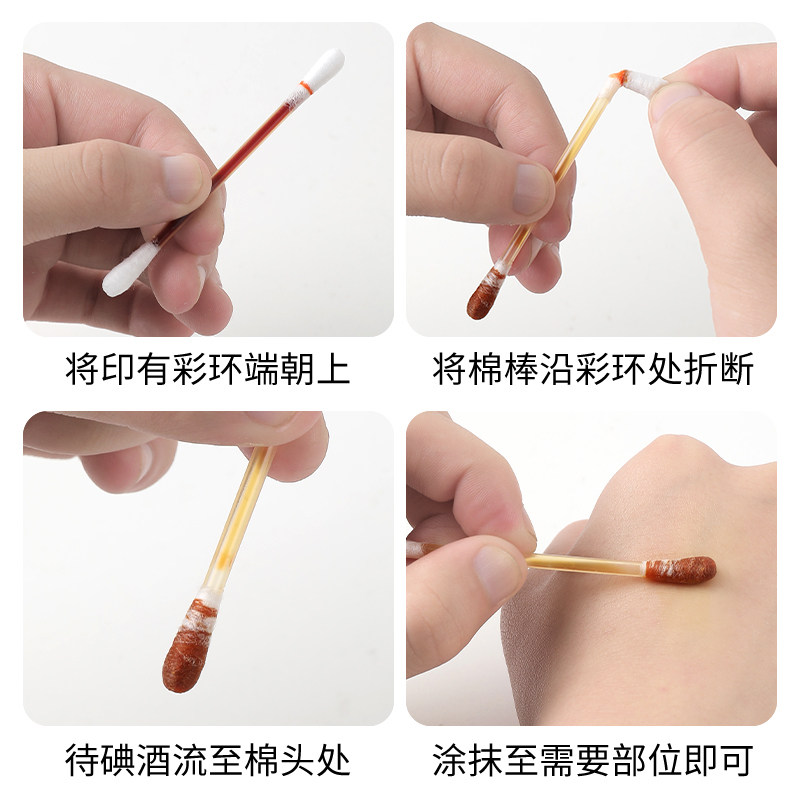 将印有彩环端朝上

将棉棒沿彩环处折断

待碘酒流至棉头处

涂抹至需要部位即可