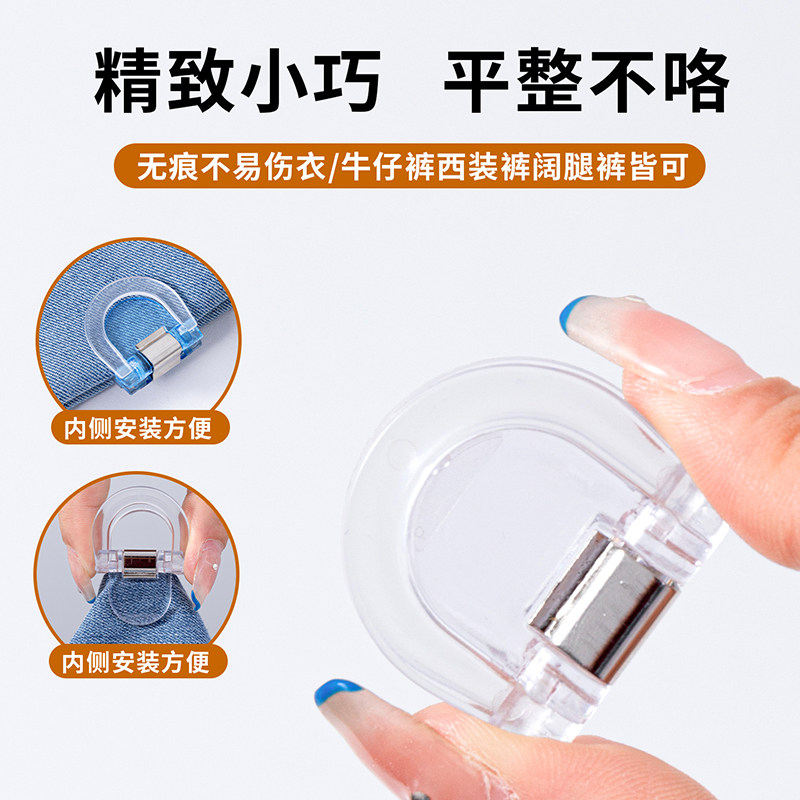 精致小巧　平整不咯

无痕不易伤衣/牛仔裤西装裤阔腿裤皆可

内侧安装方便

内侧安装方便