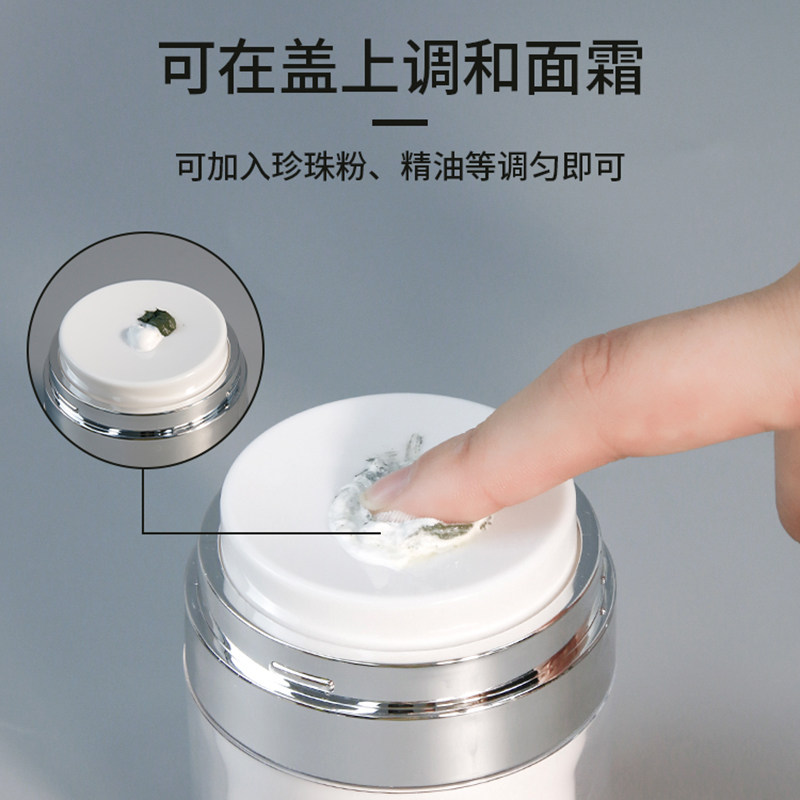 可在盖上调和面霜

可加入珍珠粉、精油等调匀即可