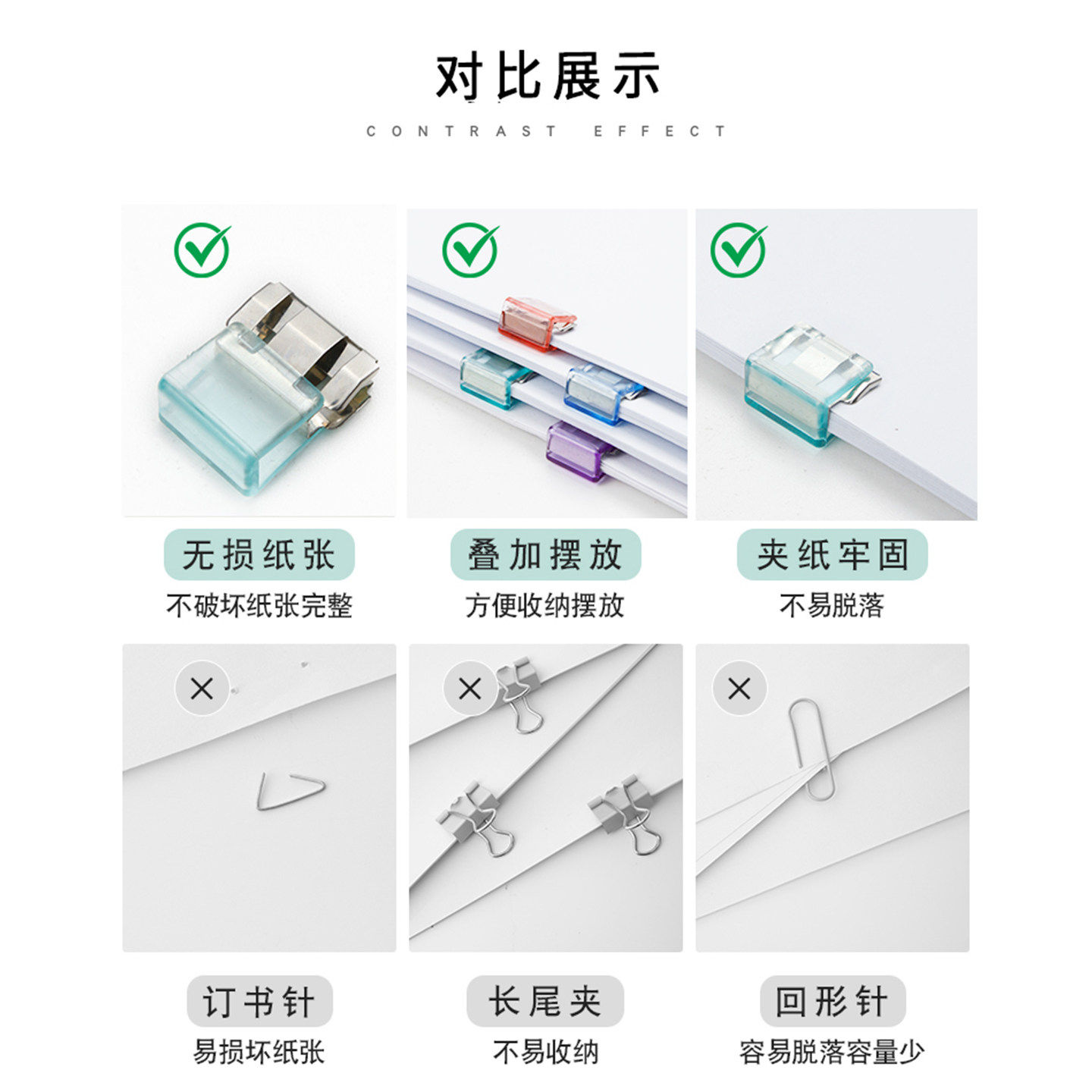 对比展示

CONTRAST EFFECT

无损纸张
不破坏纸张完整

叠加摆放
方便收纳摆放

夹纸牢固
不易脱落

订书针
易损坏纸张

长尾夹
不易收纳

回形针
容易脱落容量少