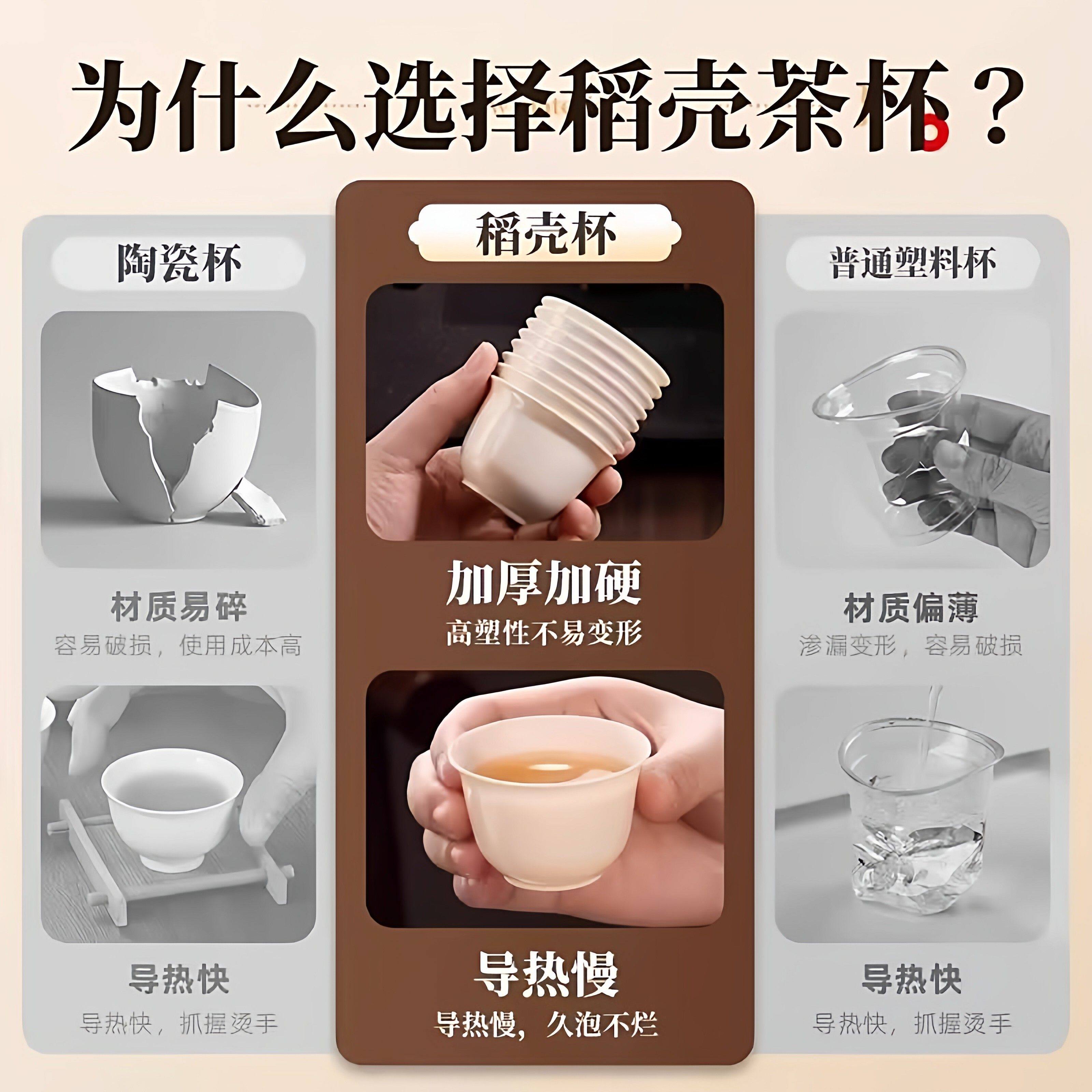 为什么选择稻壳茶杯？

陶瓷杯

材质易碎
容易破损，使用成本高

导热快
导热快，抓握烫手

稻壳杯

加厚加硬
高塑性不易变形

导热慢
导热慢，久泡不烂

普通塑料杯

材质偏薄
渗漏变形，容易破损

导热快
导热快，抓握烫手