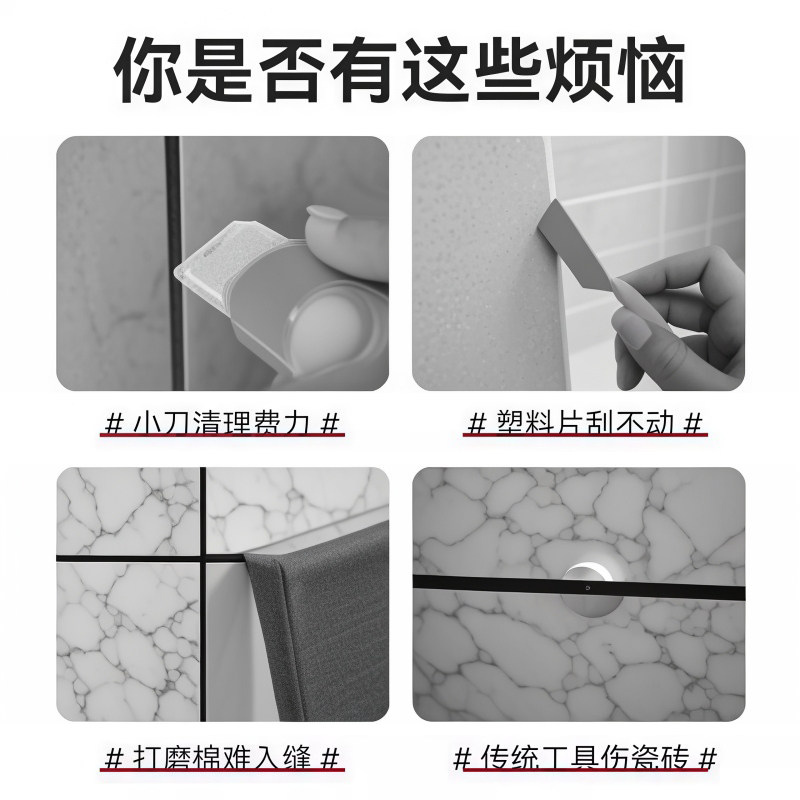 你是否有这些烦恼

# 小刀清理费力 #

# 塑料片刮不动 #

# 打磨棉难入缝 #

# 传统工具伤瓷砖 #