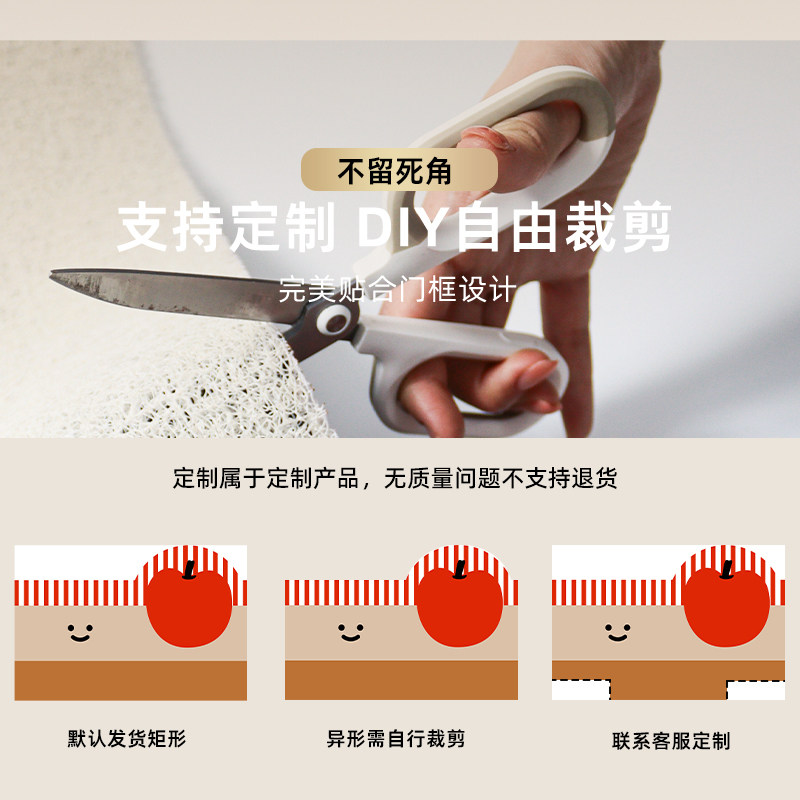 不留死角

支持定制 DIY自由裁剪

完美贴合门框设计

定制属于定制产品，无质量问题不支持退货

默认发货矩形

异形需自行裁剪

联系客服定制