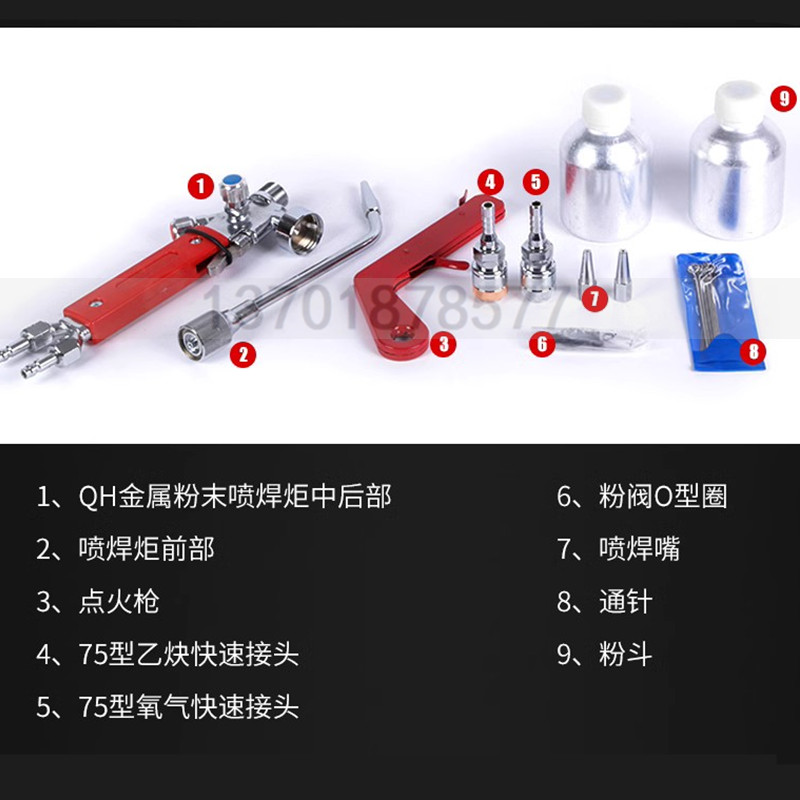 1
2
3
4
5
6
7
8
9

13701878577

1、QH金属粉末喷焊炬中后部

2、喷焊炬前部

3、点火枪

4、75型乙炔快速接头

5、75型氧气快速接头

6、粉阀O型圈

7、喷焊嘴

8、通针

9、粉斗