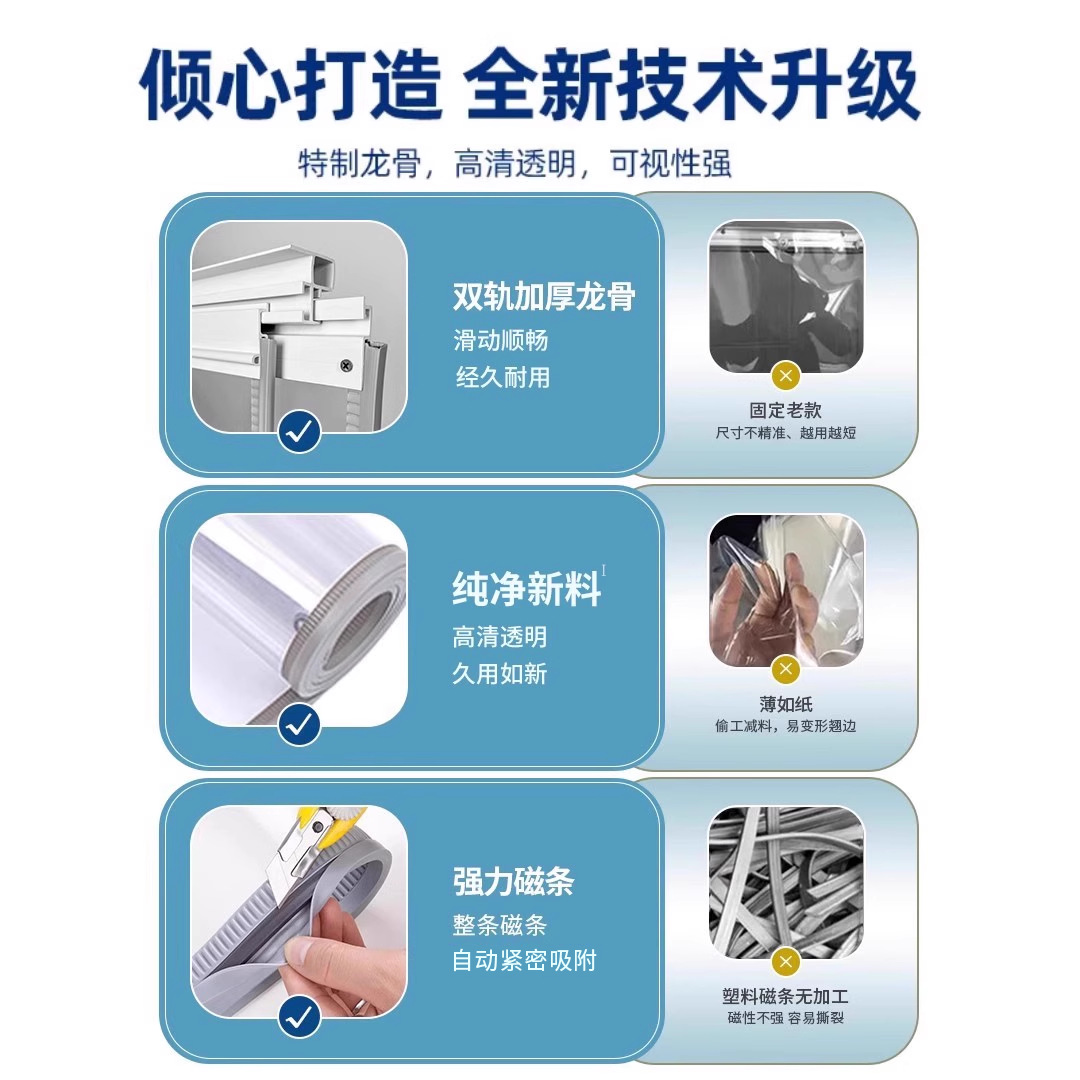 倾心打造 全新技术升级

特制龙骨，高清透明，可视性强

双轨加厚龙骨
滑动顺畅
经久耐用

固定老款
尺寸不精准、越用越短

纯净新料
高清透明
久用如新

薄如纸
偷工减料，易变形翘边

强力磁条
整条磁条
自动紧密吸附

塑料磁条无加工
磁性不强 容易撕裂