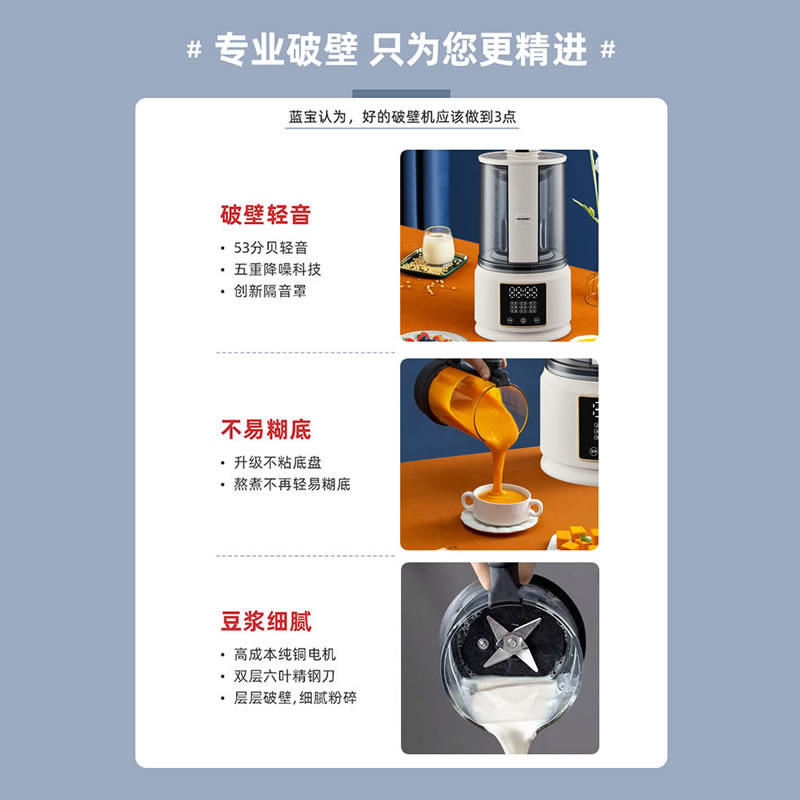 # 专业破壁 只为您更精进 #

蓝宝认为，好的破壁机应该做到3点

破壁轻音

• 53分贝轻音
• 五重降噪科技
• 创新隔音罩

不易糊底

• 升级不粘底盘
• 熬煮不再轻易糊底

豆浆细腻

• 高成本纯铜电机
• 双层六叶精钢刀
• 层层破壁，细腻粉碎