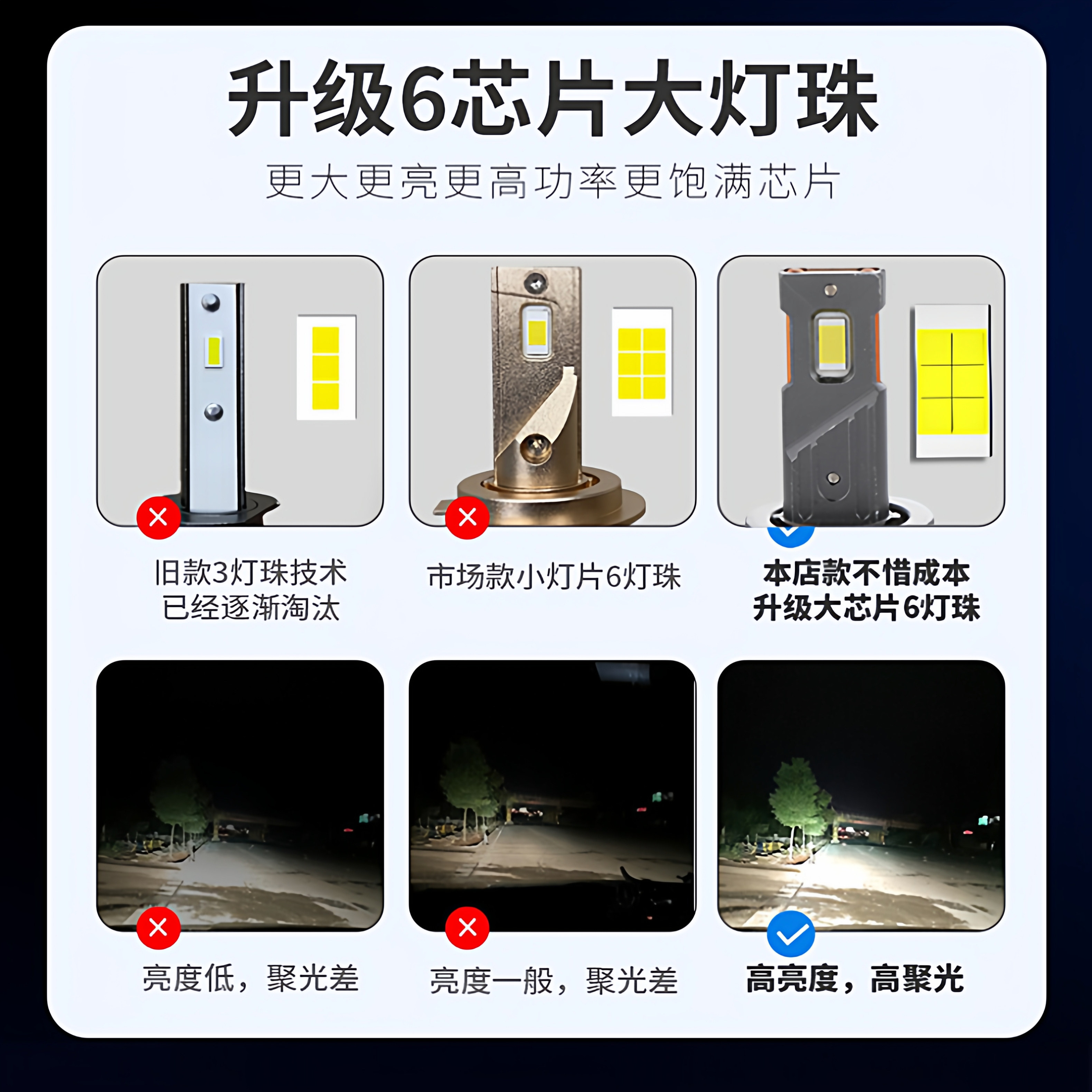 升级6芯片大灯珠

更大更亮更高功率更饱满芯片

旧款3灯珠技术
已经逐渐淘汰

市场款小灯片6灯珠

本店款不惜成本
升级大芯片6灯珠

亮度低，聚光差

亮度一般，聚光差

高亮度，高聚光