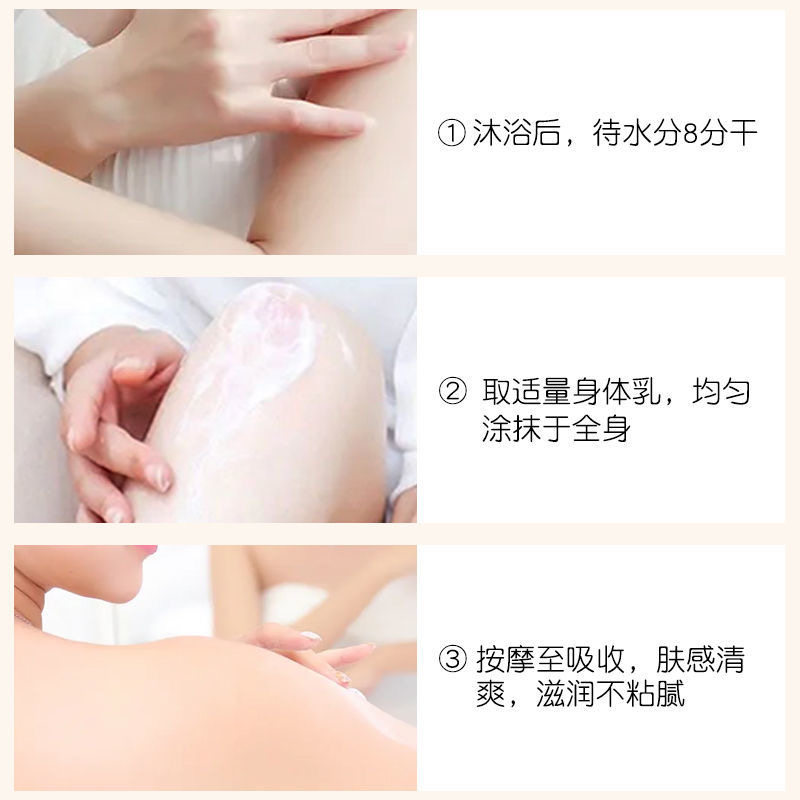 ① 沐浴后，待水分8分干

② 取适量身体乳，均匀涂抹于全身

③ 按摩至吸收，肤感清爽，滋润不粘腻