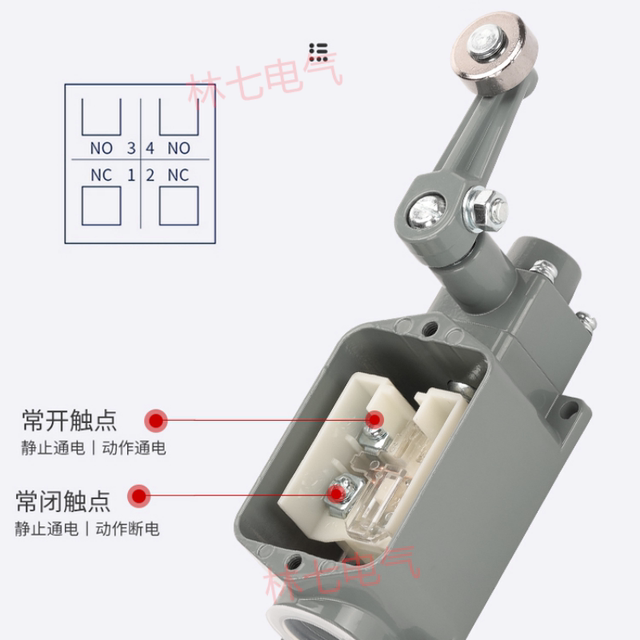 林七电气

NO 3 4 NO
NC 1 2 NC

常开触点
静止通电 | 动作通电

常闭触点
静止通电 | 动作断电

林七电气