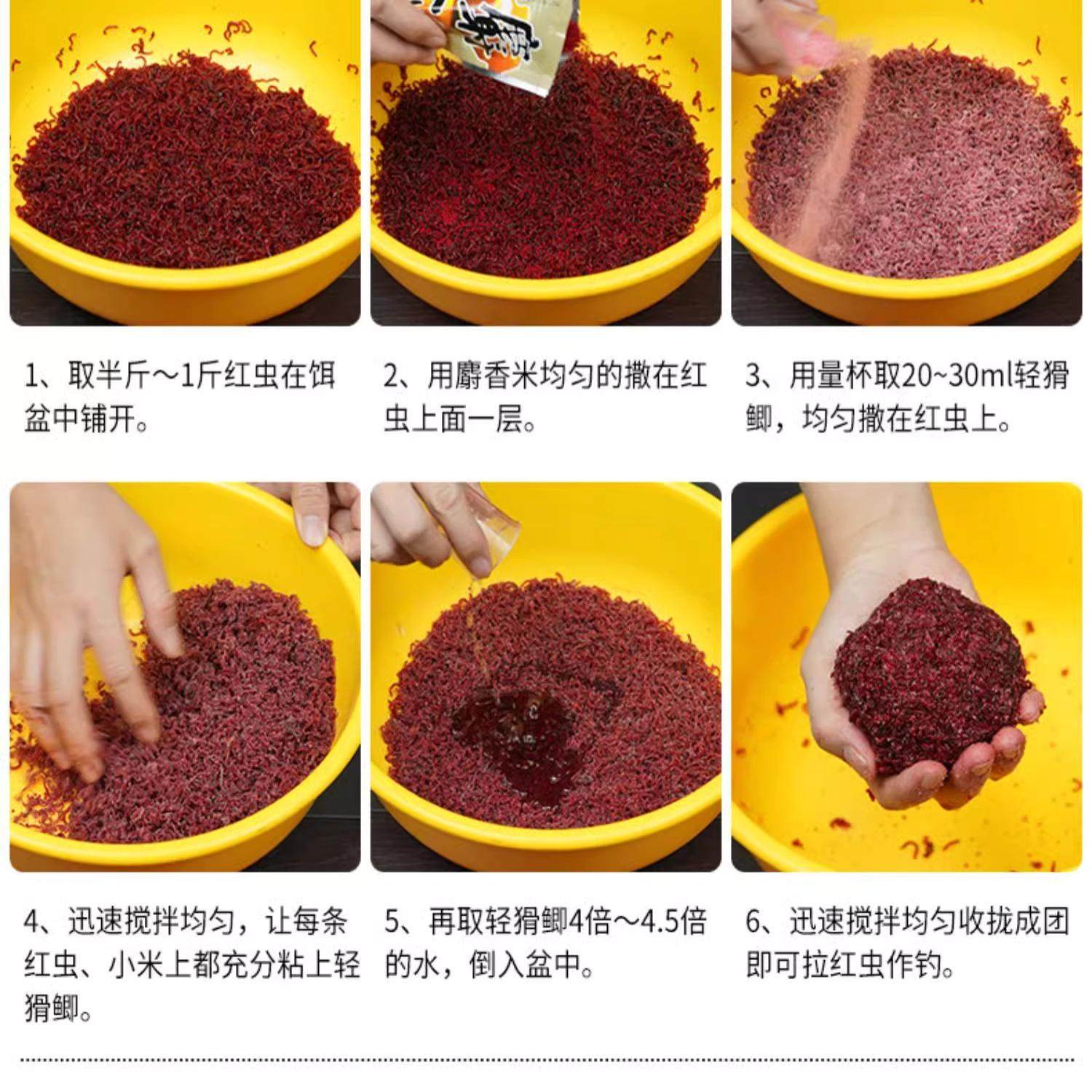 1、取半斤～1斤红虫在饵盆中铺开。

2、用麝香米均匀的撒在红虫上面一层。

3、用量杯取20~30ml轻猾鲫，均匀撒在红虫上。

4、迅速搅拌均匀，让每条红虫、小米上都充分粘上轻猾鲫。

5、再取轻猾鲫4倍～4.5倍的水，倒入盆中。

6、迅速搅拌均匀收拢成团即可拉红虫作钓。