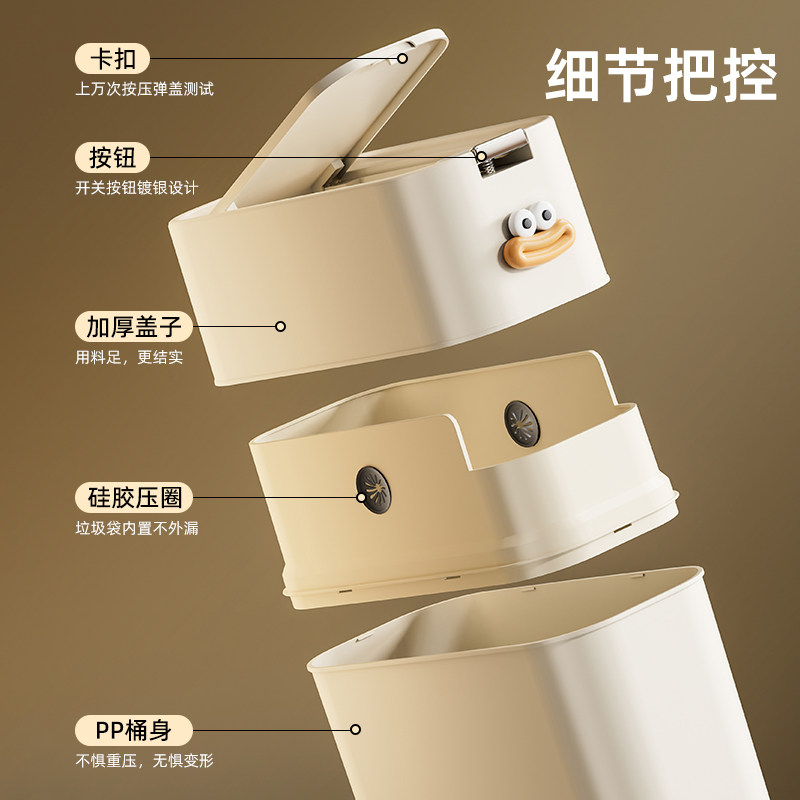 细节把控

卡扣
上万次按压弹盖测试

按钮
开关按钮镀银设计

加厚盖子
用料足，更结实

硅胶压圈
垃圾袋内置不外漏

PP桶身
不惧重压，无惧变形