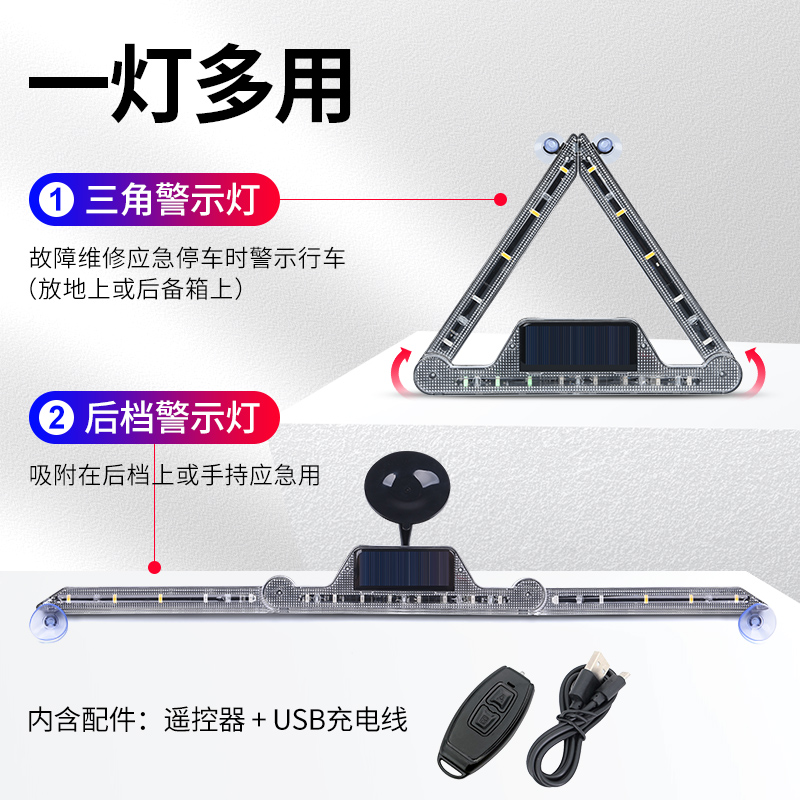 一灯多用

1 三角警示灯

故障维修应急停车时警示行车
（放地上或后备箱上）

2 后档警示灯

吸附在后档上或手持应急用

内含配件：遥控器 + USB充电线