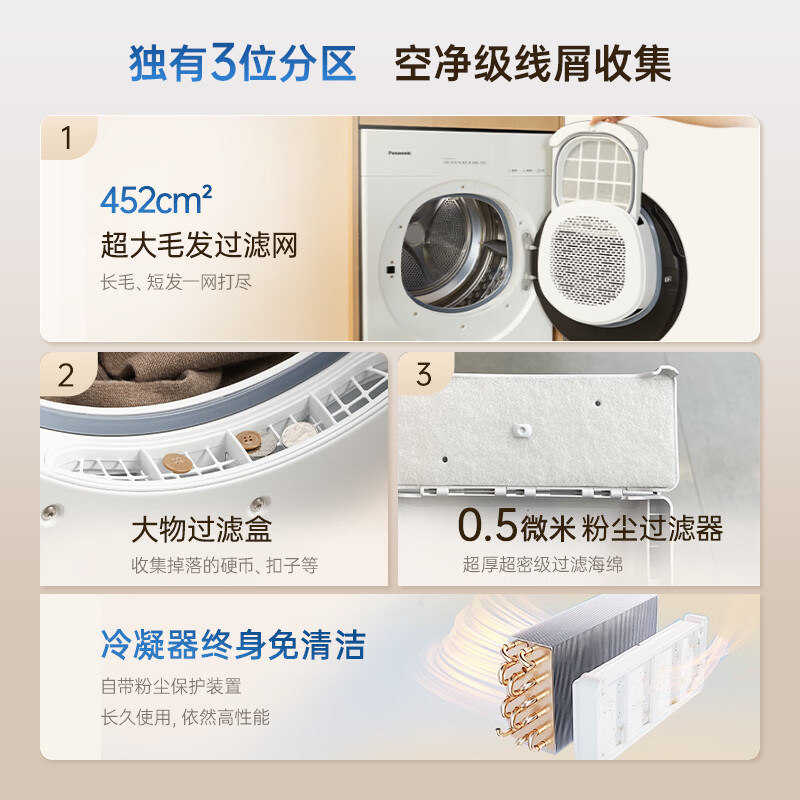 独有3位分区 空净级线屑收集

1

452cm²
超大毛发过滤网
长毛、短发一网打尽

Panasonic

2

大物过滤盒
收集掉落的硬币、扣子等

3

0.5微米 粉尘过滤器
超厚超密级过滤海绵

冷凝器终身免清洁
自带粉尘保护装置
长久使用, 依然高性能