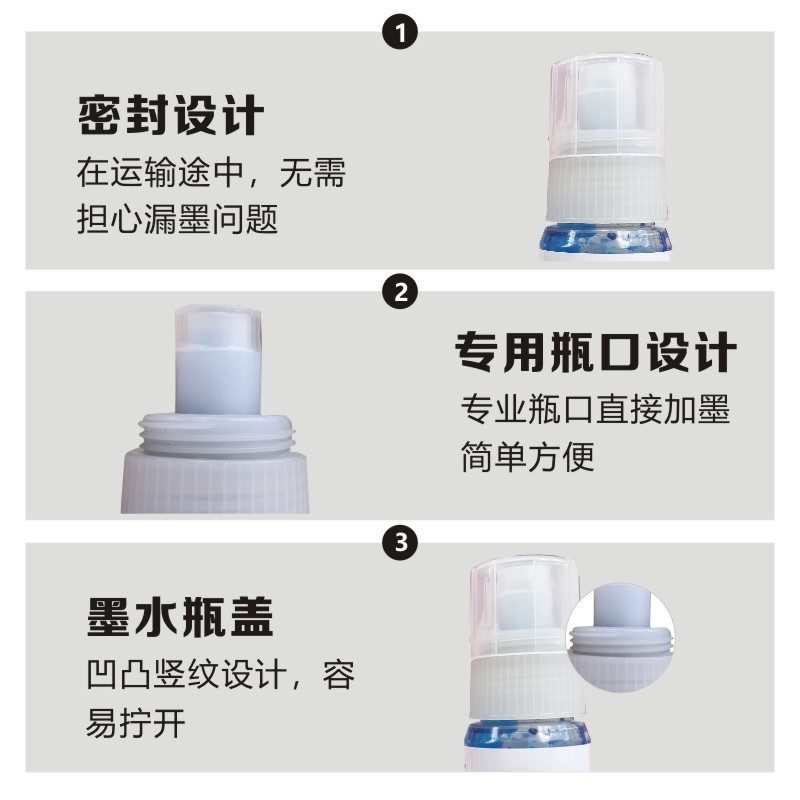 1

密封设计

在运输途中，无需担心漏墨问题

2

专用瓶口设计

专业瓶口直接加墨简单方便

3

墨水瓶盖

凹凸竖纹设计，容易拧开