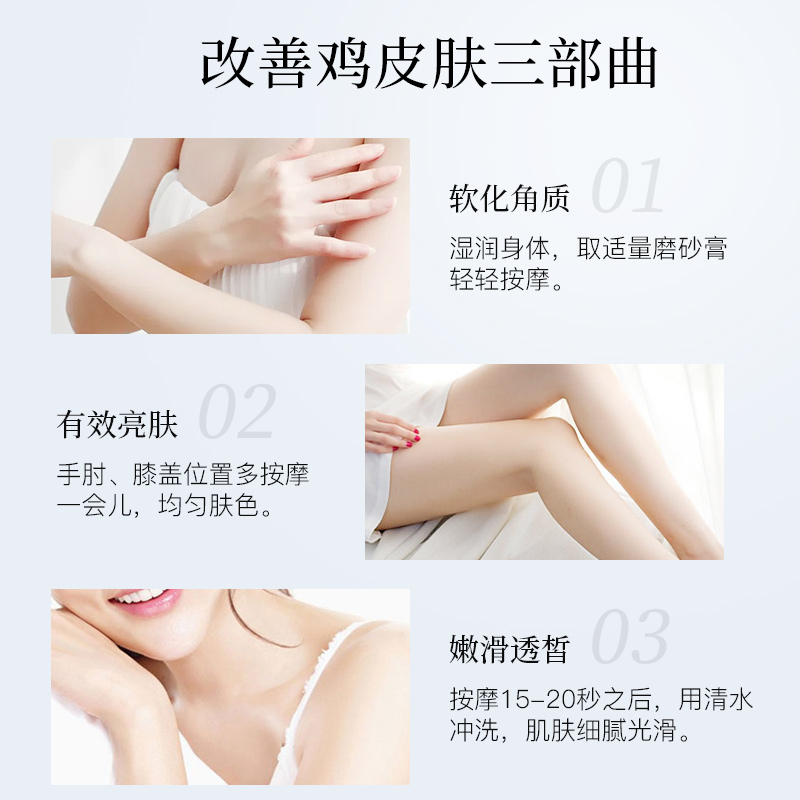 改善鸡皮肤三部曲

软化角质 01

湿润身体，取适量磨砂膏轻轻按摩。

有效亮肤 02

手肘、膝盖位置多按摩一会儿，均匀肤色。

嫩滑透皙 03

按摩15-20秒之后，用清水冲洗，肌肤细腻光滑。