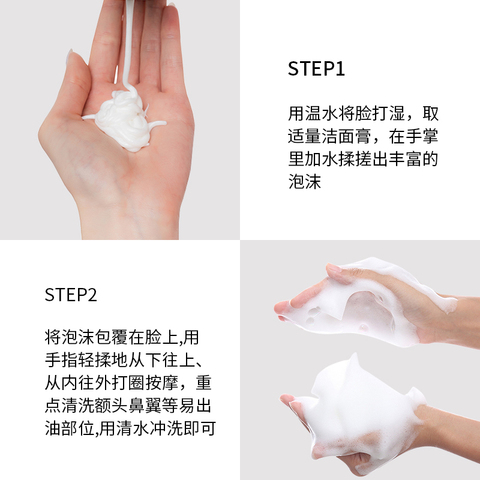 STEP1

用温水将脸打湿，取适量洁面膏，在手掌里加水揉搓出丰富的泡沫

STEP2

将泡沫包覆在脸上,用手指轻揉地从下往上、从内往外打圈按摩，重点清洗额头鼻翼等易出油部位,用清水冲洗即可