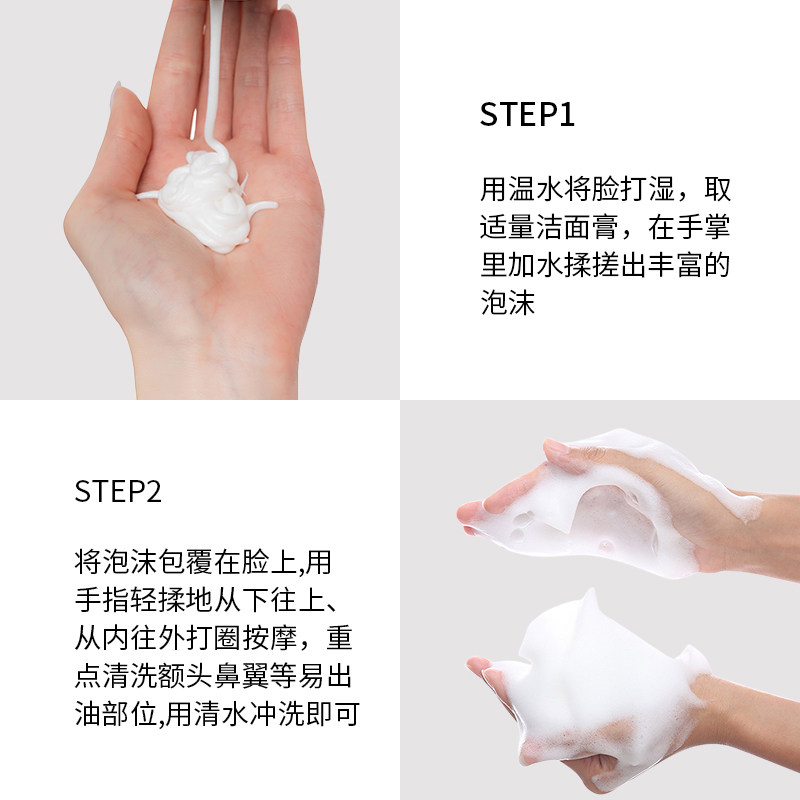 STEP1

用温水将脸打湿，取适量洁面膏，在手掌里加水揉搓出丰富的泡沫

STEP2

将泡沫包覆在脸上,用手指轻揉地从下往上、从内往外打圈按摩，重点清洗额头鼻翼等易出油部位,用清水冲洗即可