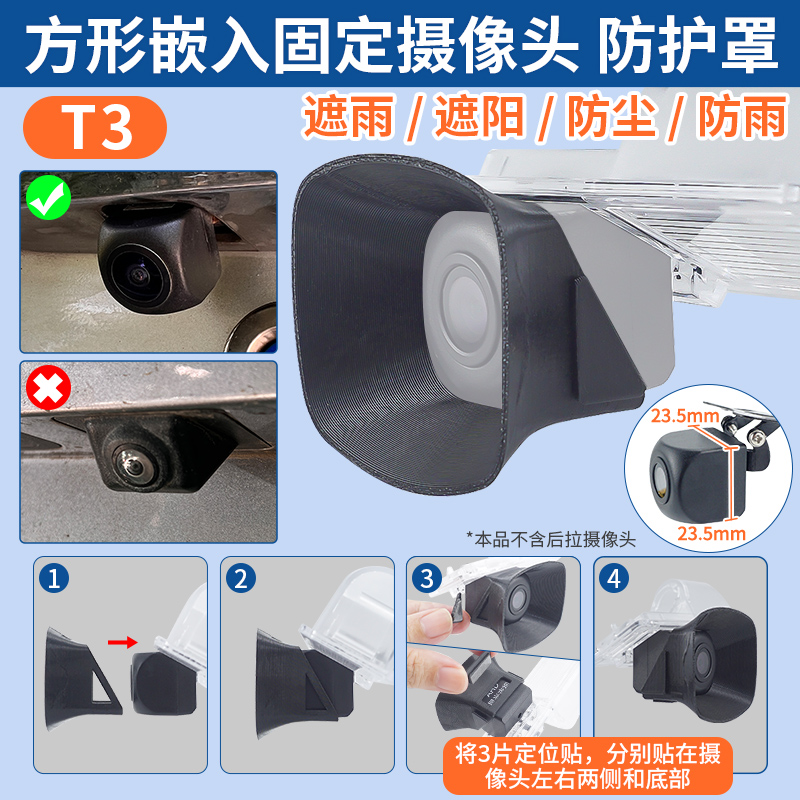 方形嵌入固定摄像头 防护罩

T3

遮雨 / 遮阳 / 防尘 / 防雨

23.5mm

23.5mm

*本品不含后拉摄像头

1

2

3

4

将3片定位贴，分别贴在摄像头左右两侧和底部