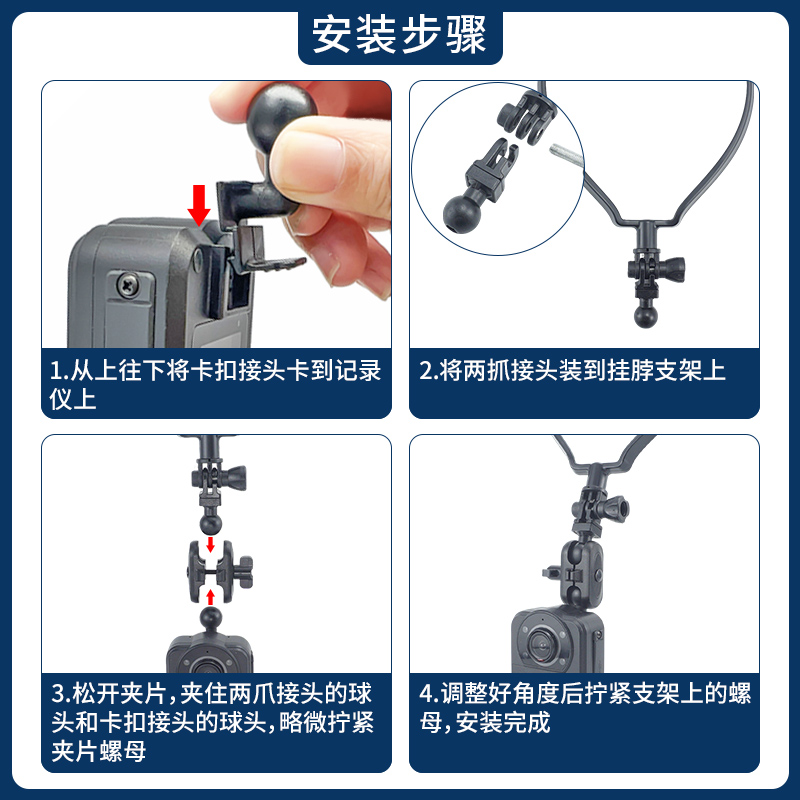 安装步骤

1.从上往下将卡扣接头卡到记录仪上

2.将两抓接头装到挂脖支架上

3.松开夹片，夹住两爪接头的球头和卡扣接头的球头，略微拧紧夹片螺母

4.调整好角度后拧紧支架上的螺母，安装完成