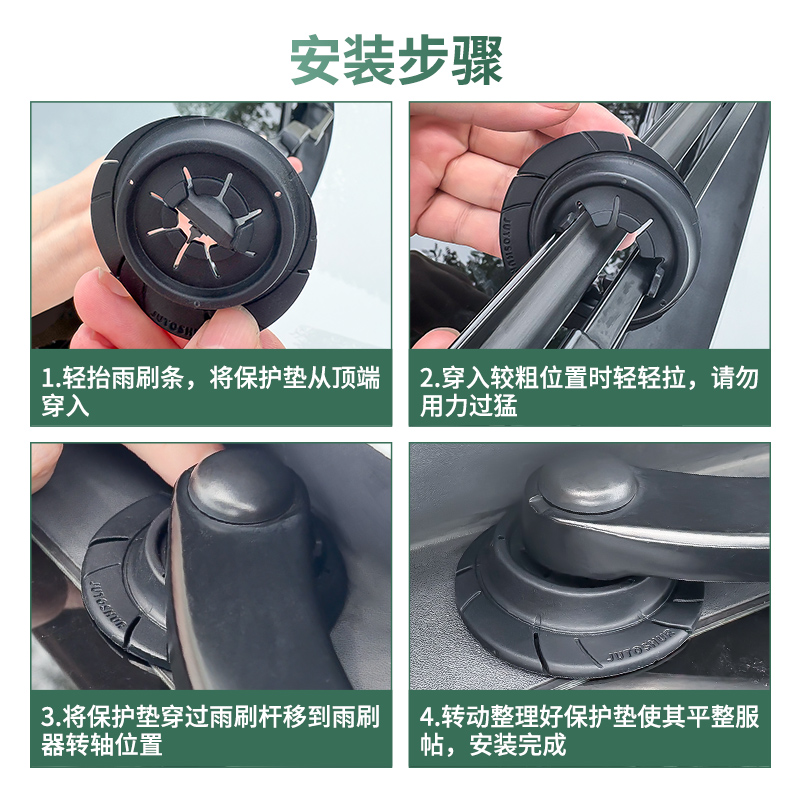 安装步骤

JUYOSHUR

1.轻抬雨刷条，将保护垫从顶端穿入

JUYOSHUR

2.穿入较粗位置时轻轻拉，请勿用力过猛

JUYOSHUR

3.将保护垫穿过雨刷杆移到雨刷器转轴位置

JUYOSHUR

4.转动整理好保护垫使其平整服帖，安装完成