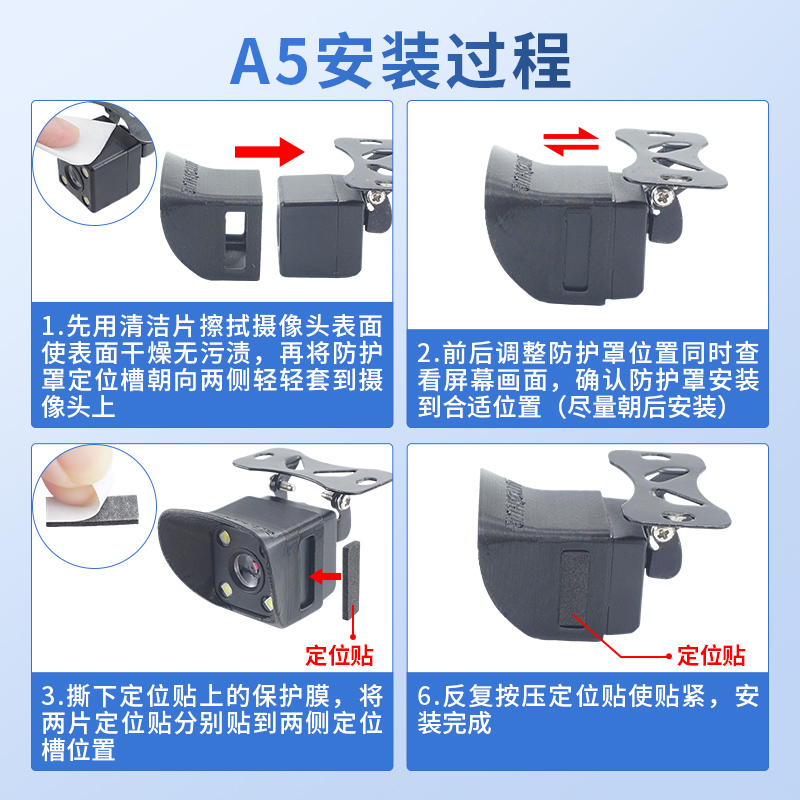 A5安装过程

1.先用清洁片擦拭摄像头表面使表面干燥无污渍，再将防护罩定位槽朝向两侧轻轻套到摄像头上

2.前后调整防护罩位置同时查看屏幕画面，确认防护罩安装到合适位置（尽量朝后安装）

定位贴

3.撕下定位贴上的保护膜，将两片定位贴分别贴到两侧定位槽位置

定位贴

6.反复按压定位贴使贴紧，安装完成