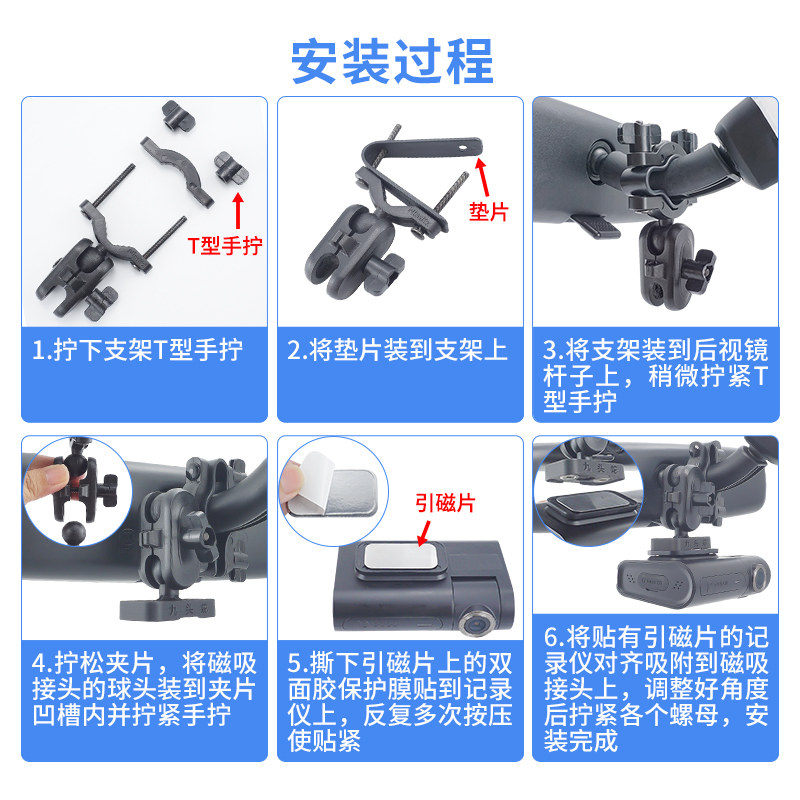 安装过程

T型手拧

1.拧下支架T型手拧

垫片

2.将垫片装到支架上

3.将支架装到后视镜杆子上，稍微拧紧T型手拧

4.拧松夹片，将磁吸接头的球头装到夹片凹槽内并拧紧手拧

引磁片

5.撕下引磁片上的双面胶保护膜贴到记录仪上，反复多次按压使贴紧

6.将贴有引磁片的记录仪对齐吸附到磁吸接头上，调整好角度后拧紧各个螺母，安装完成