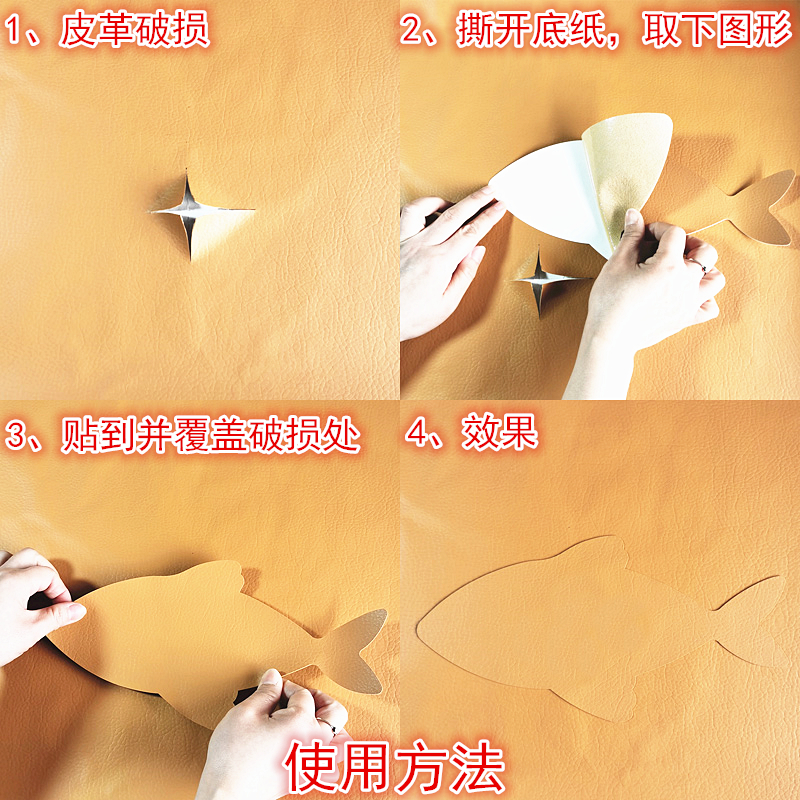 1、皮革破损

2、撕开底纸，取下图形

3、贴到并覆盖破损处

4、效果

使用方法