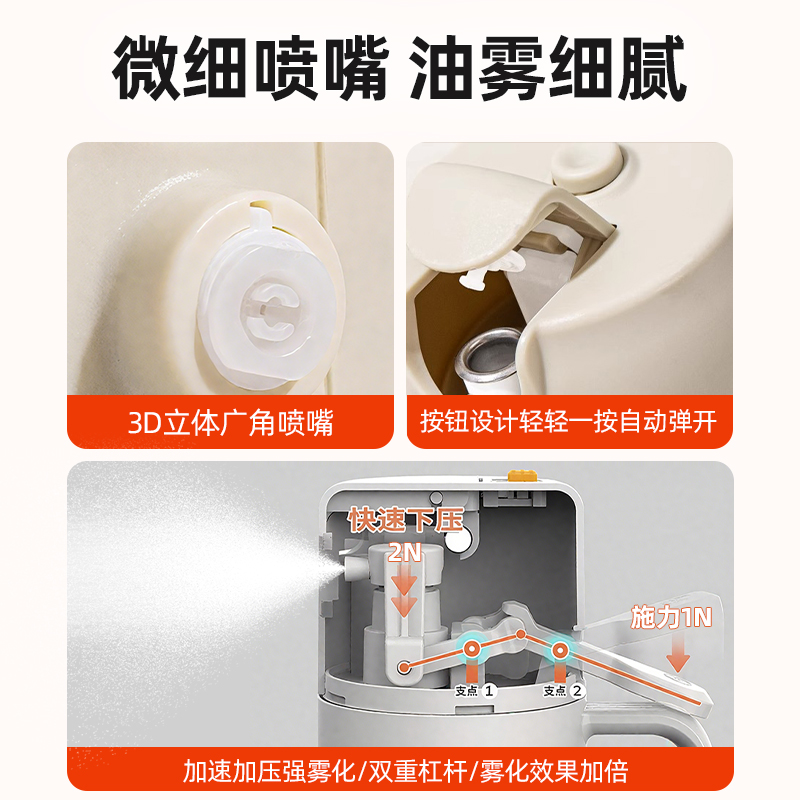 微细喷嘴 油雾细腻

3D立体广角喷嘴

按钮设计轻轻一按自动弹开

快速下压
2N

施力1N

支点 1

支点 2

加速加压强雾化/双重杠杆/雾化效果加倍