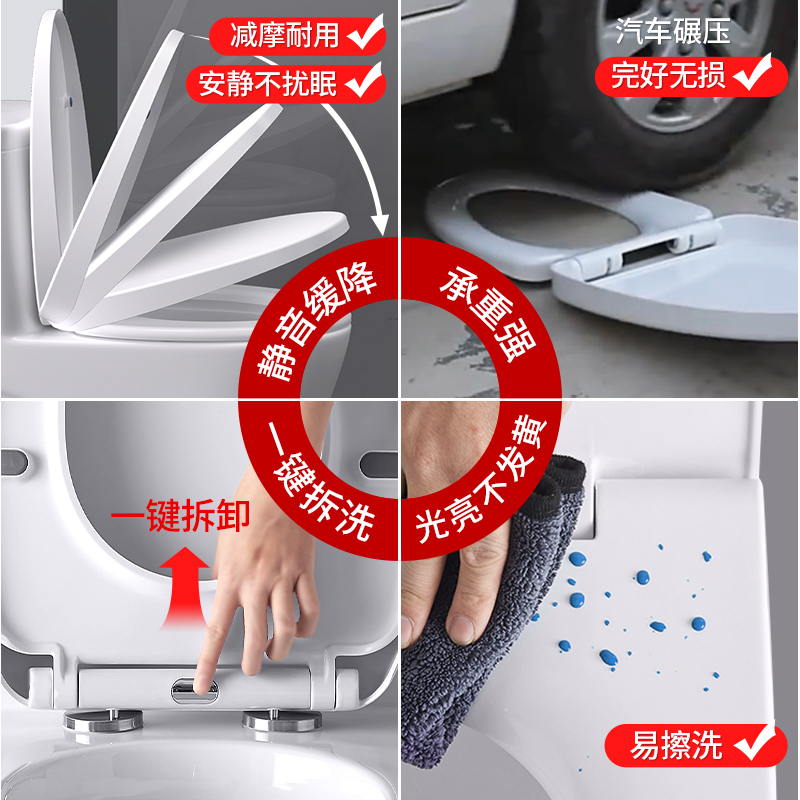 减摩耐用
安静不扰眠

汽车碾压
完好无损

静音缓降
承重强
一键拆洗
光亮不发黄

一键拆卸

易擦洗